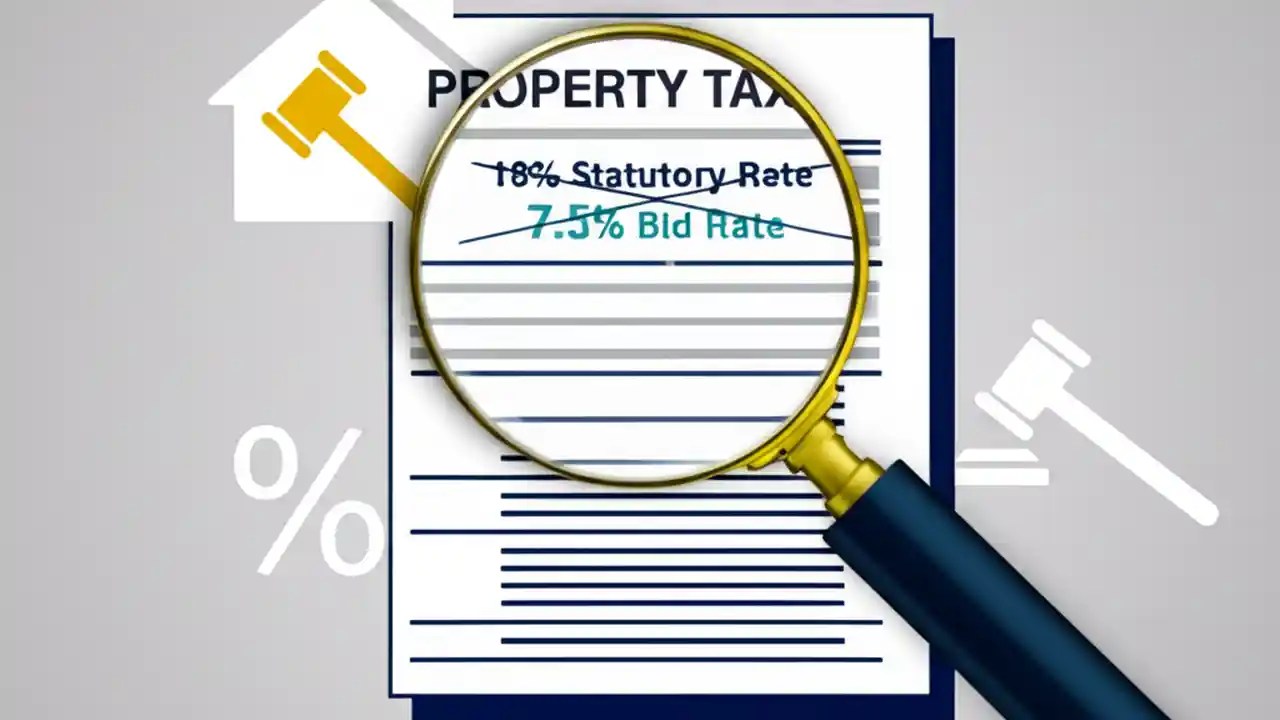 PROPERTY TAX

18% Statutory Rate
7.5% Bid Rate

%