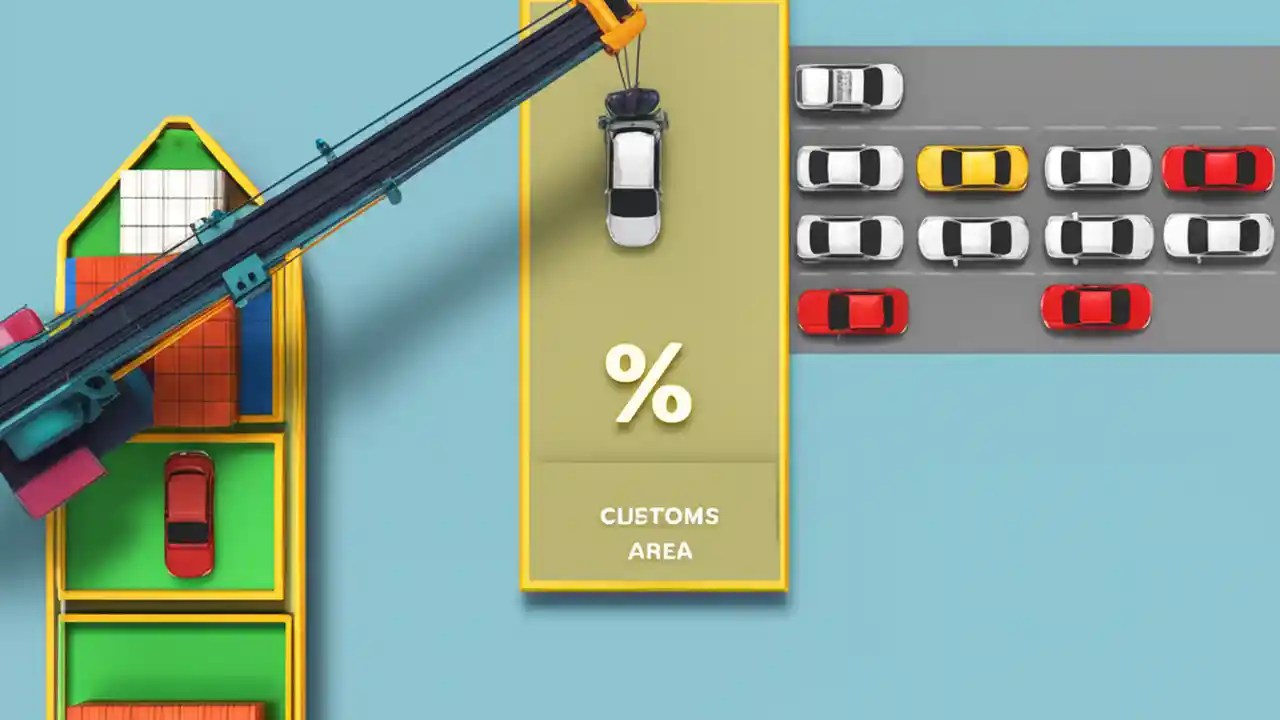 %

CUSTOMS AREA