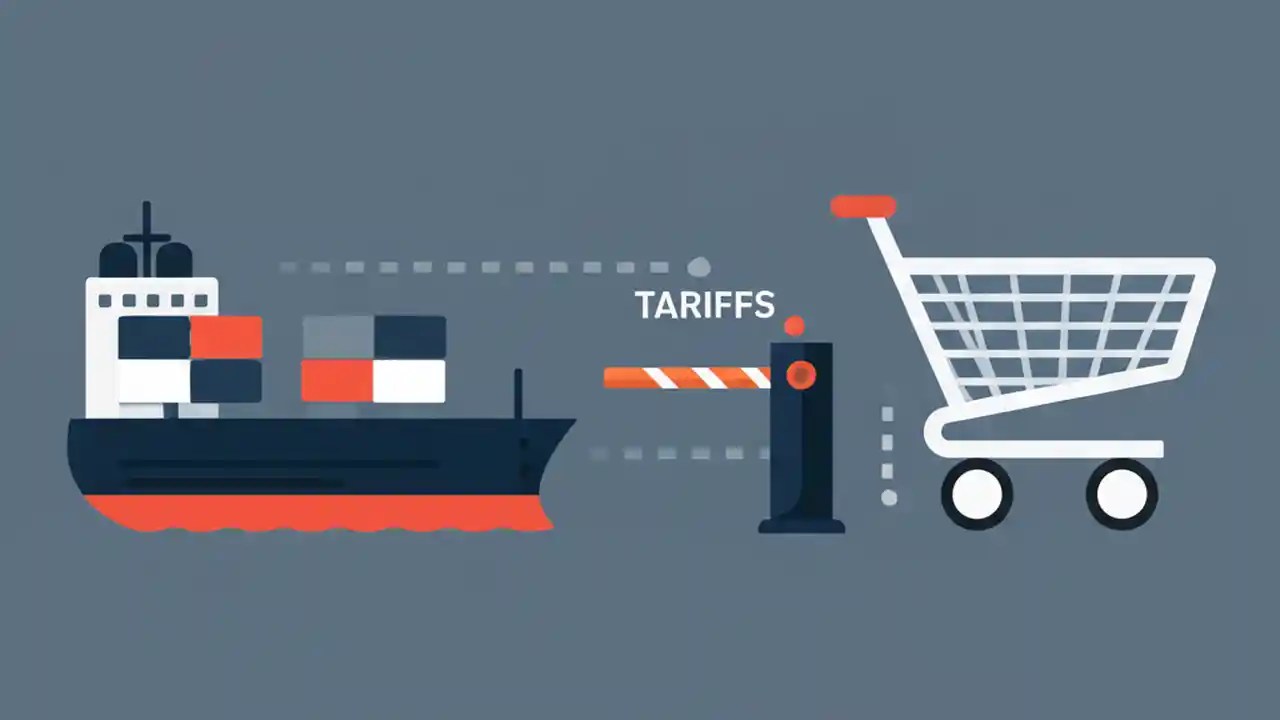 TARIFFS