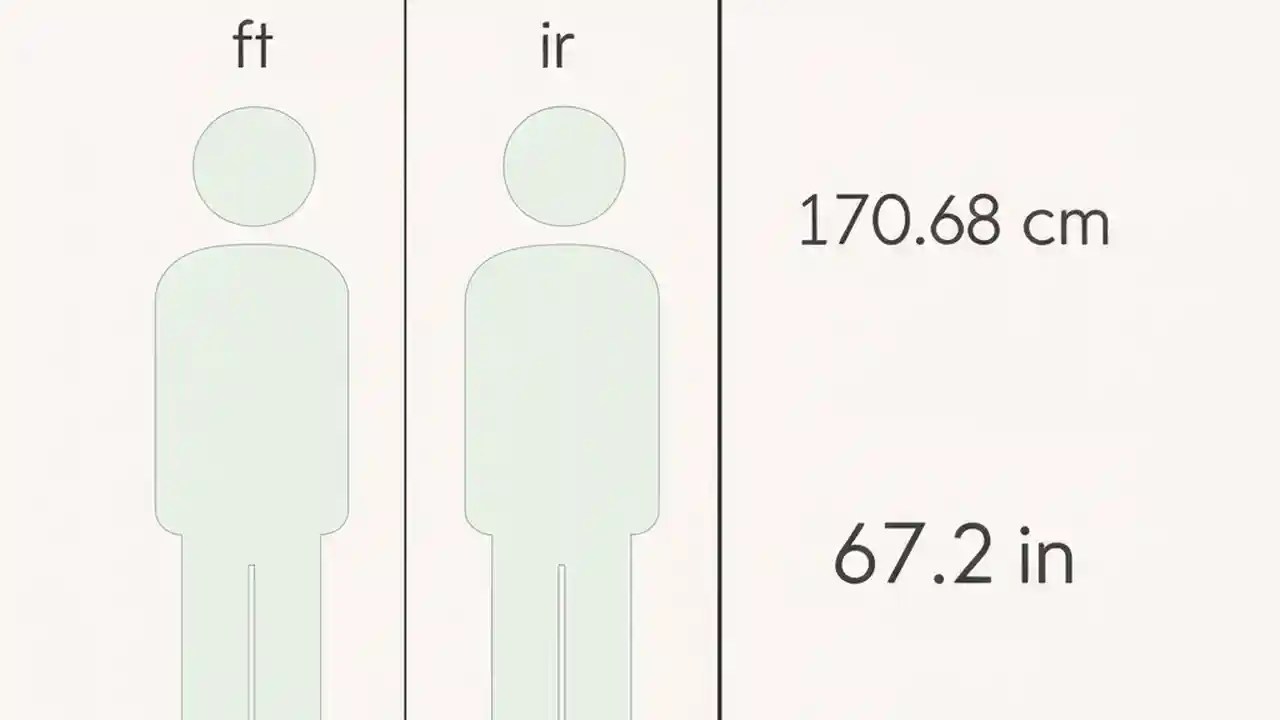 ft

ir

170.68 cm

67.2 in