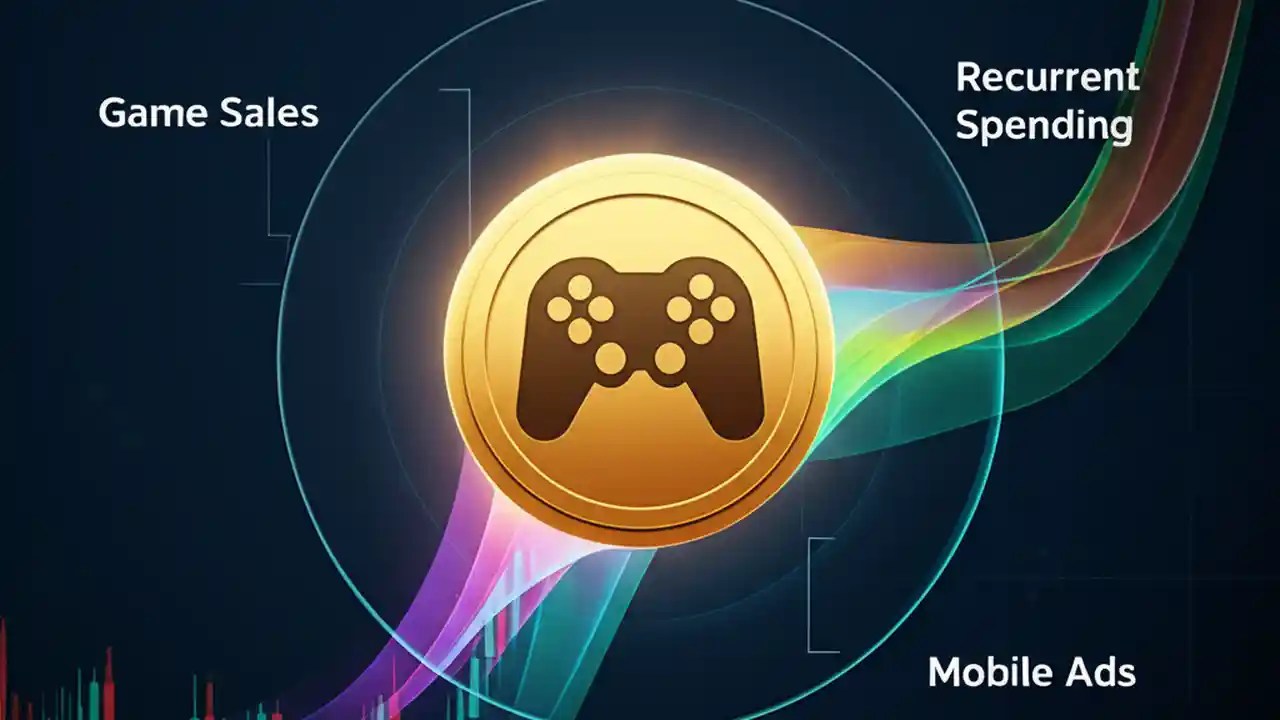 Game Sales

Recurrent Spending

Mobile Ads