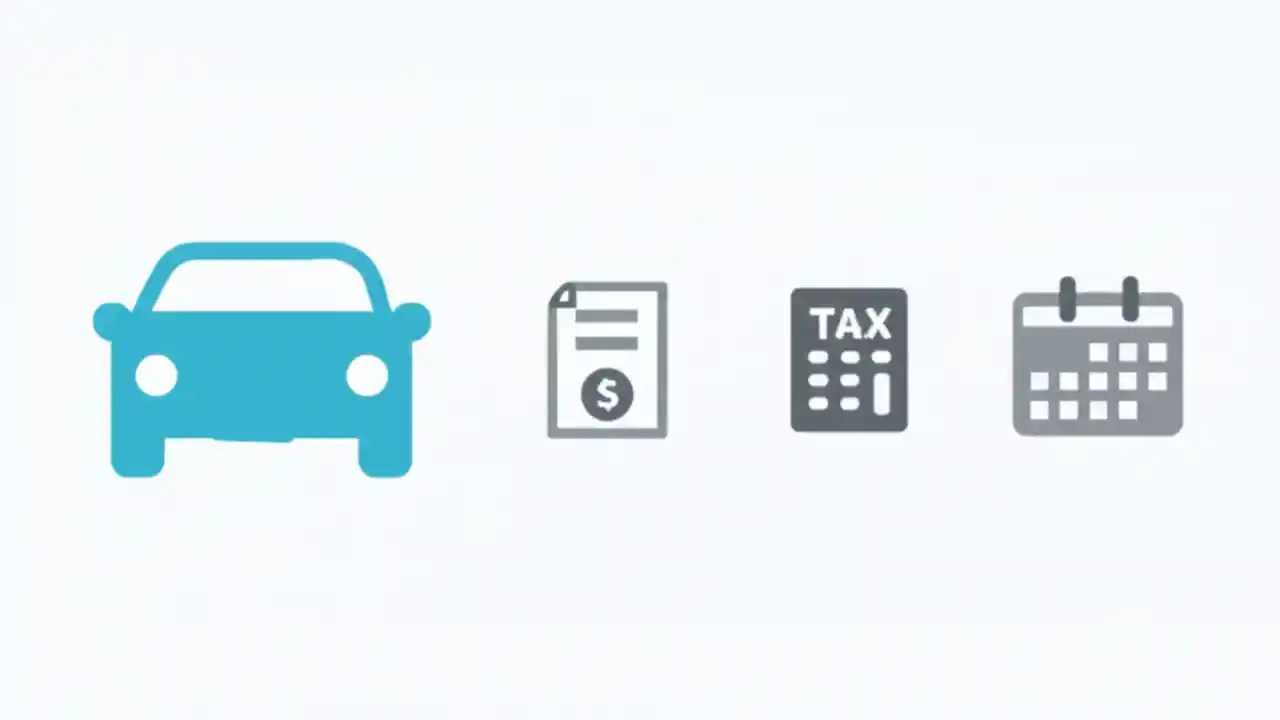 $

TAX