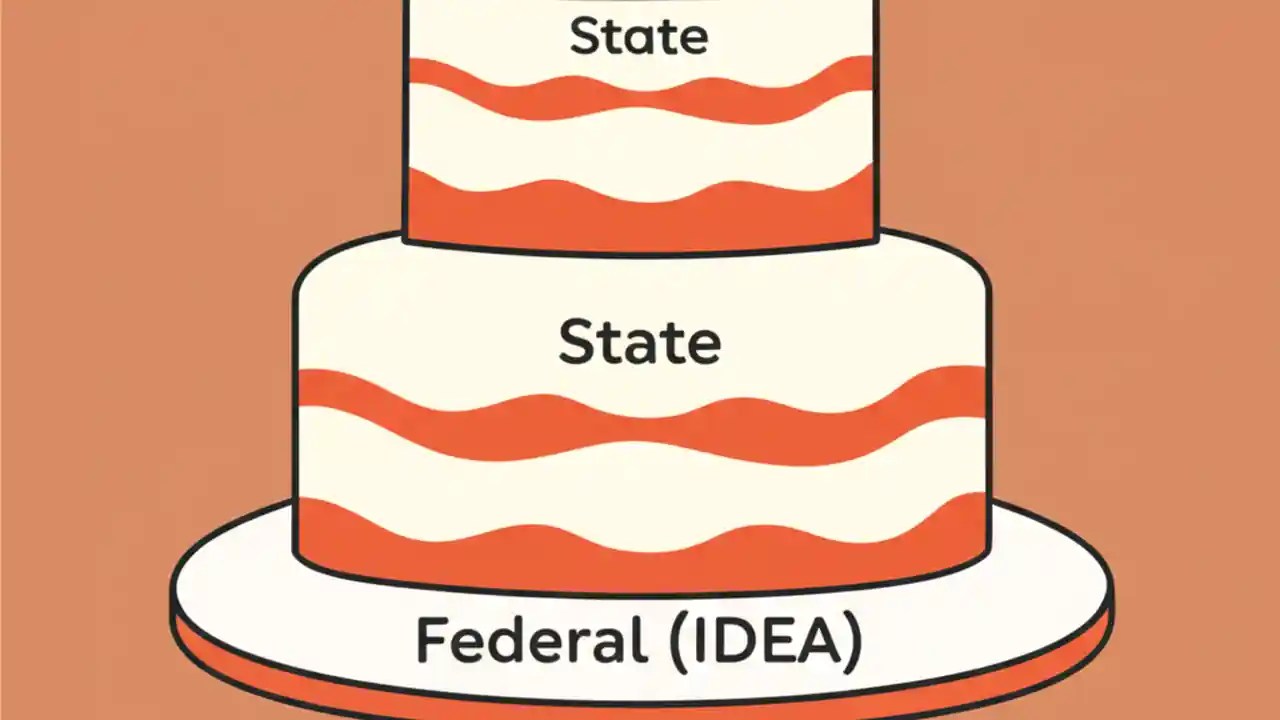 State

State

Federal (IDEA)