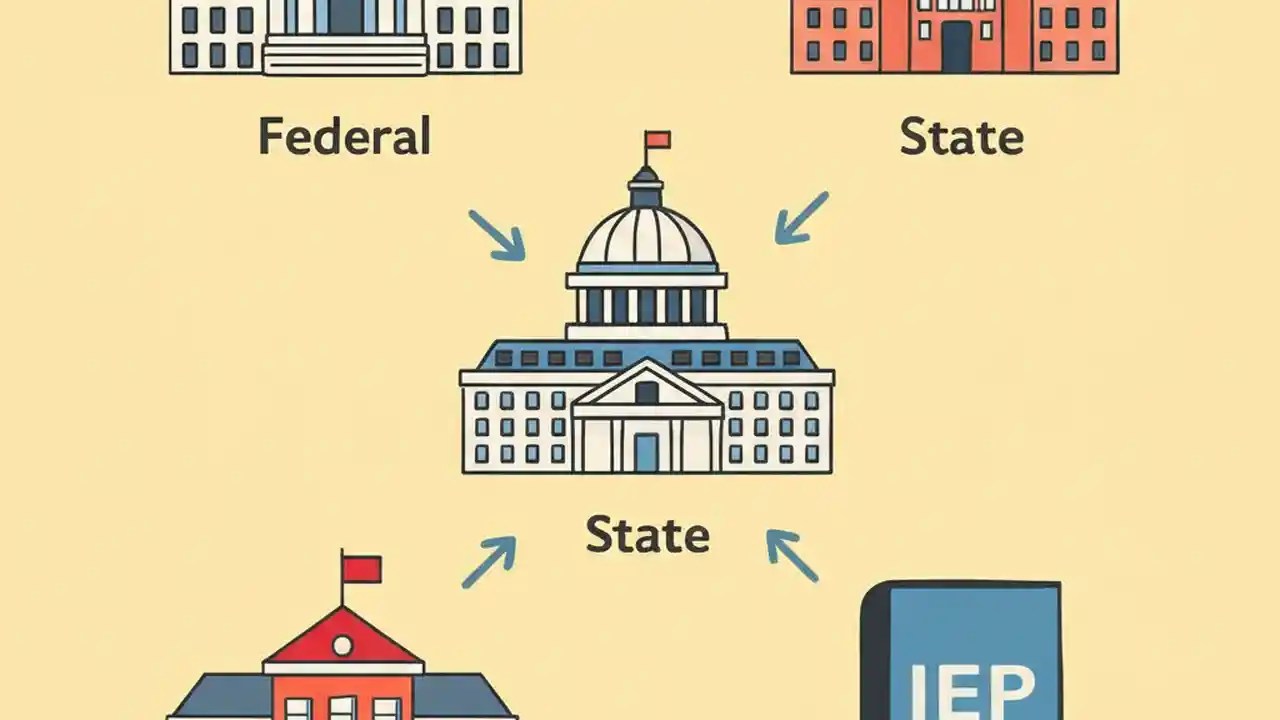 Federal

State

State

IEP