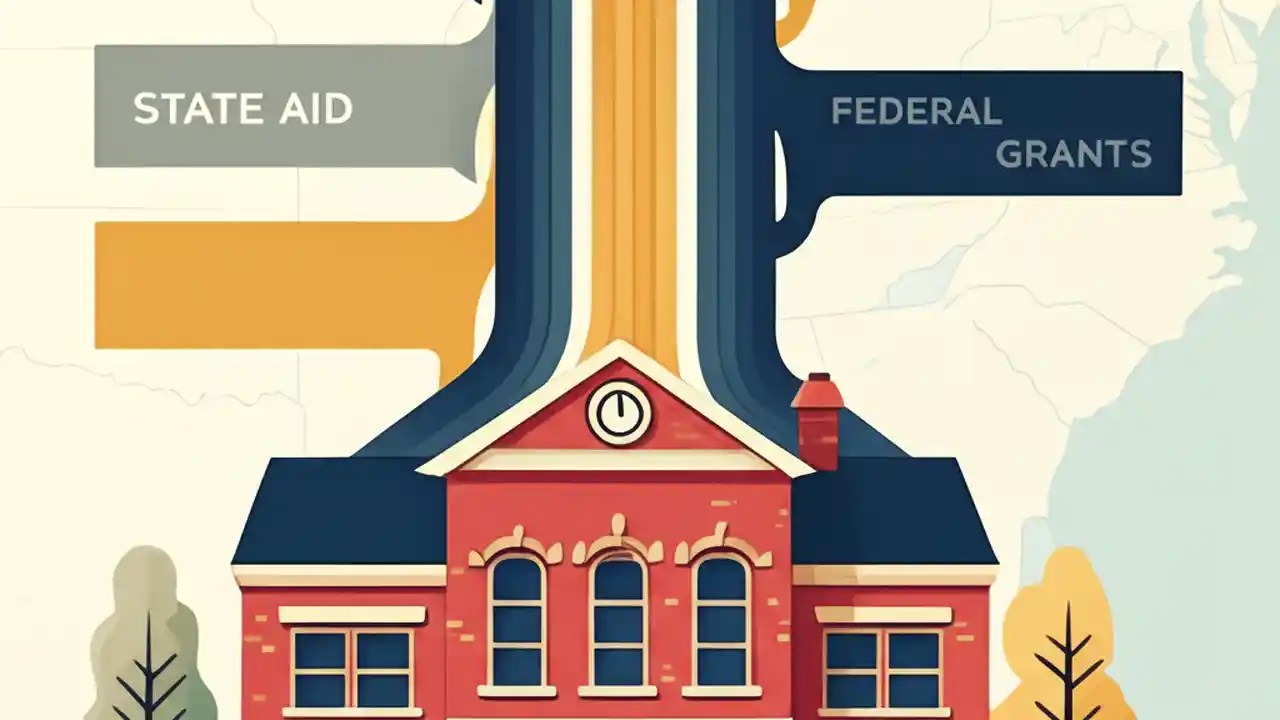 STATE AID

FEDERAL GRANTS