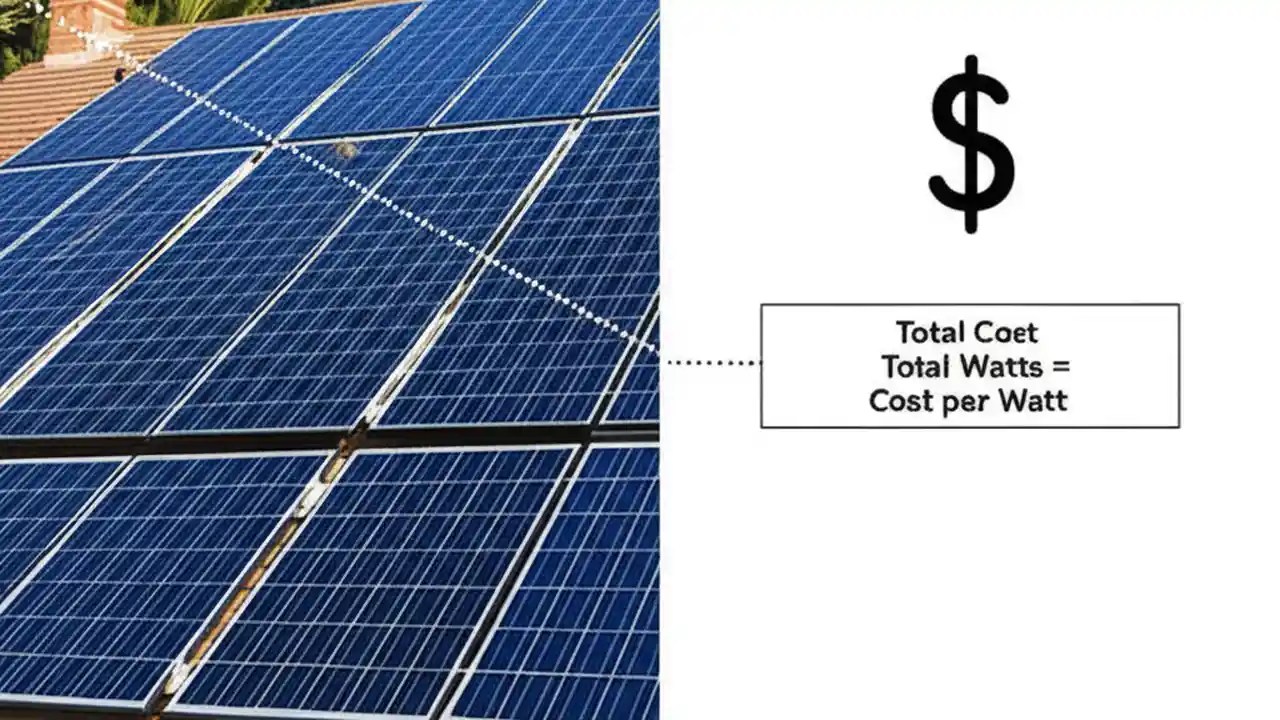 $

Total Coet
Total Watts =
Cost per Watt