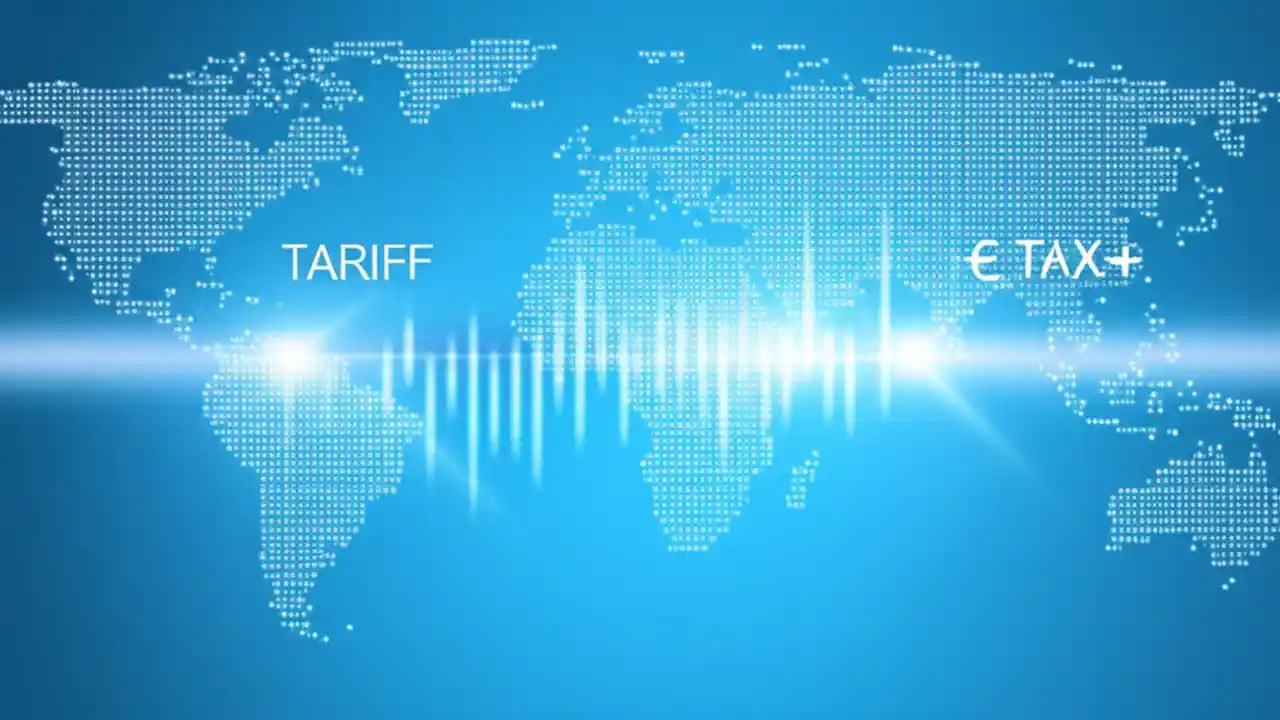 TARIFF

€ TAX+