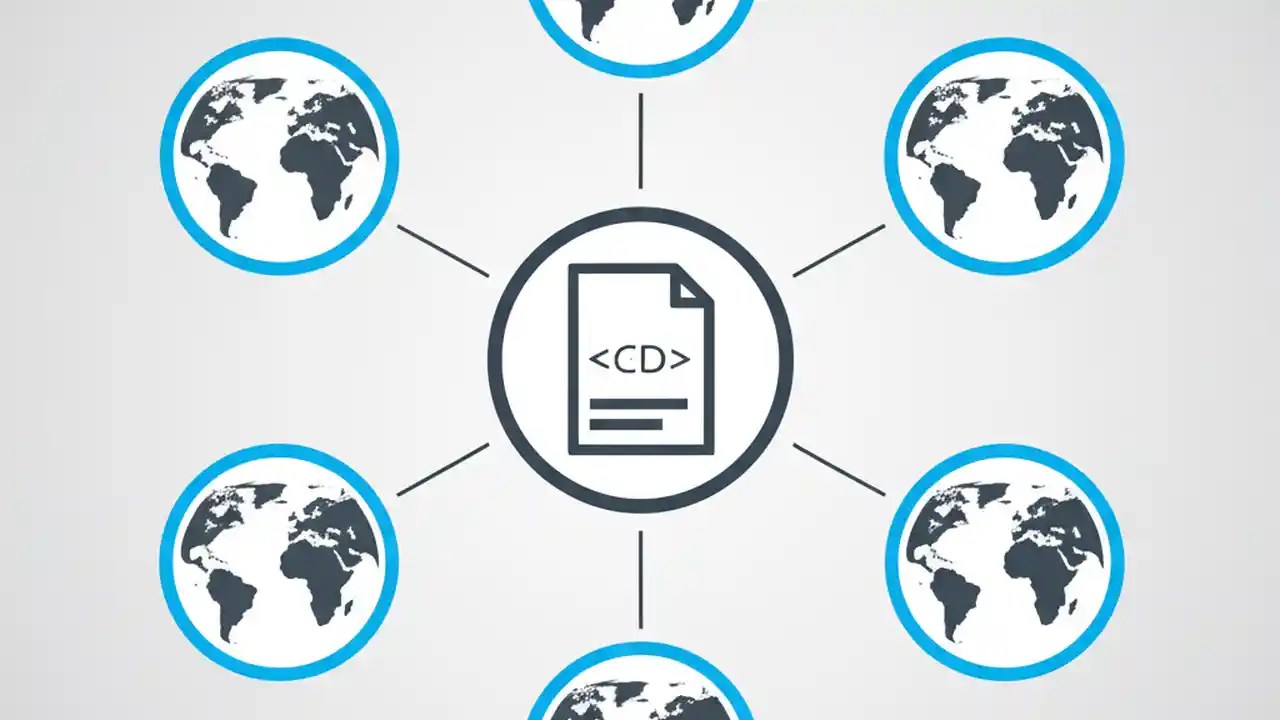 <CD>