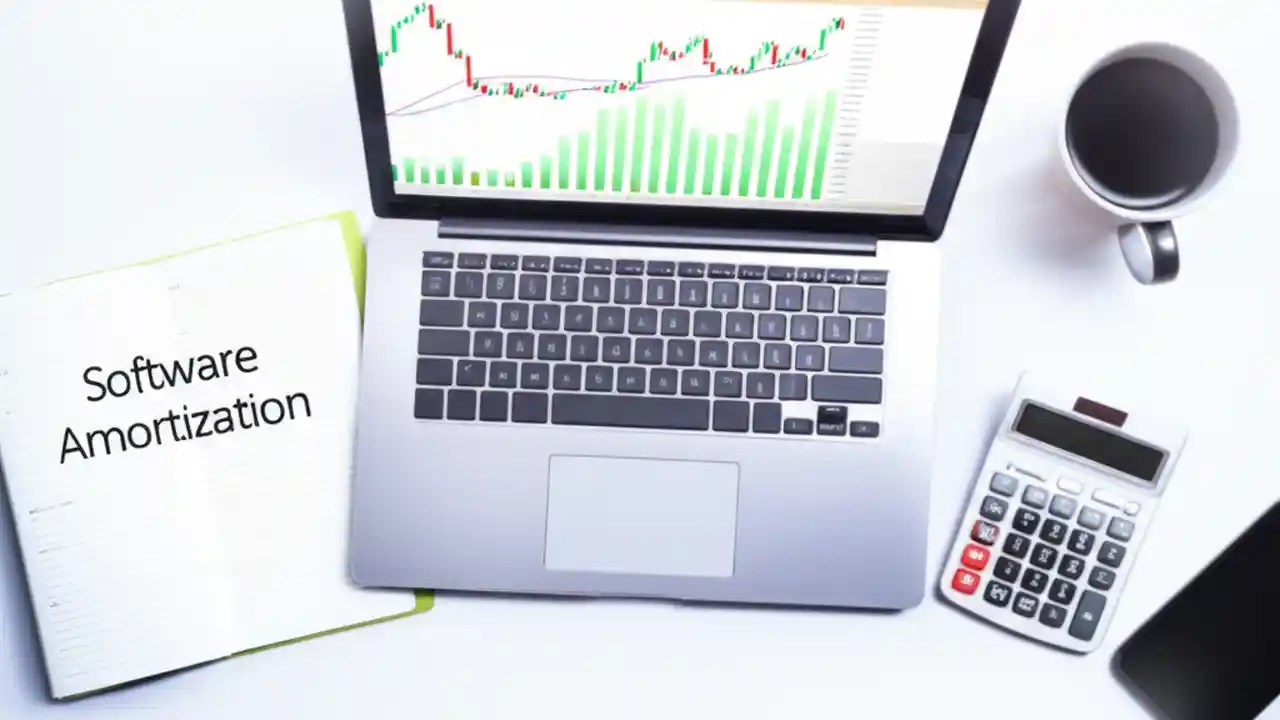 Software
Amortization