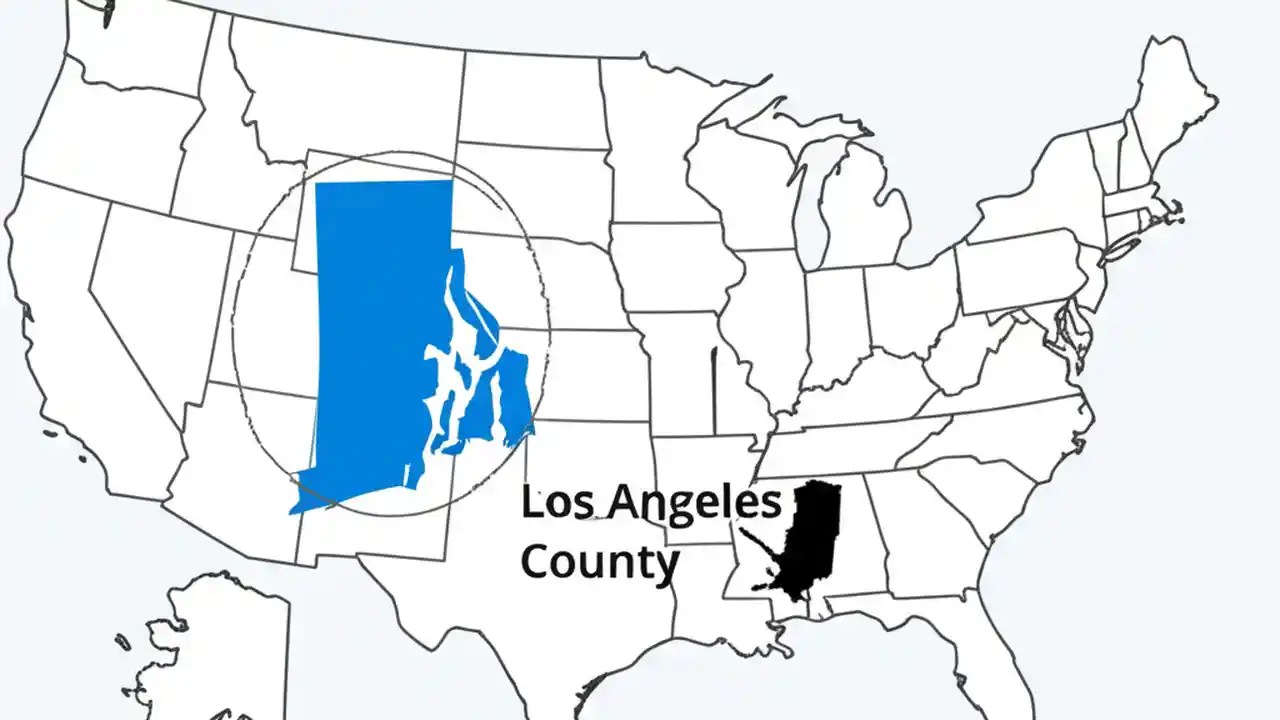 Los Angeles County