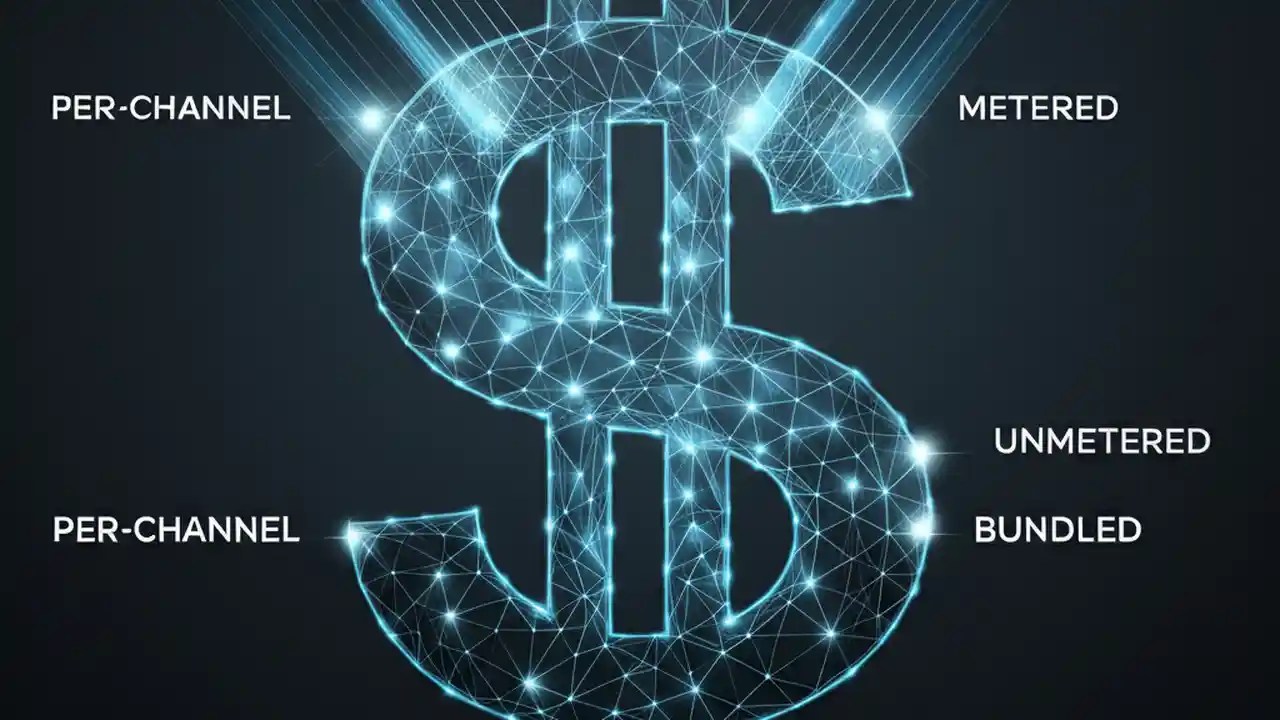 PER-CHANNEL

METERED

UNMETERED

PER-CHANNEL

BUNDLED