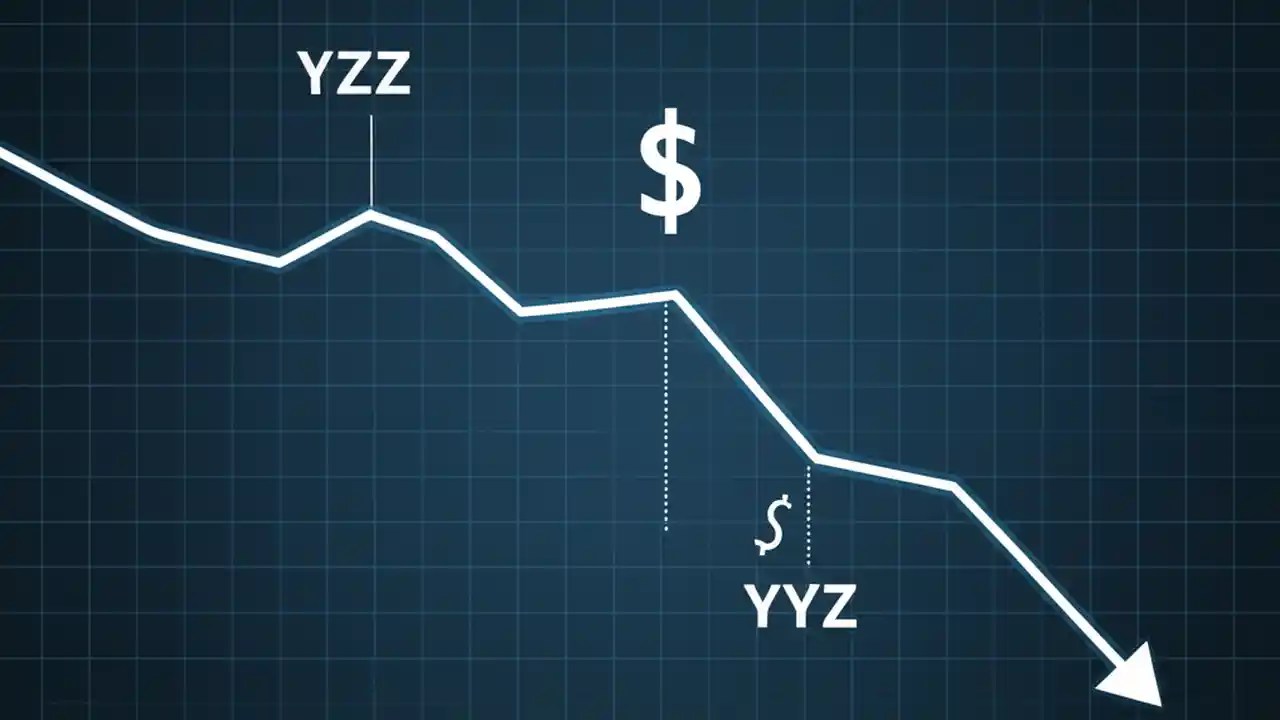 YZZ

$

$

YYZ