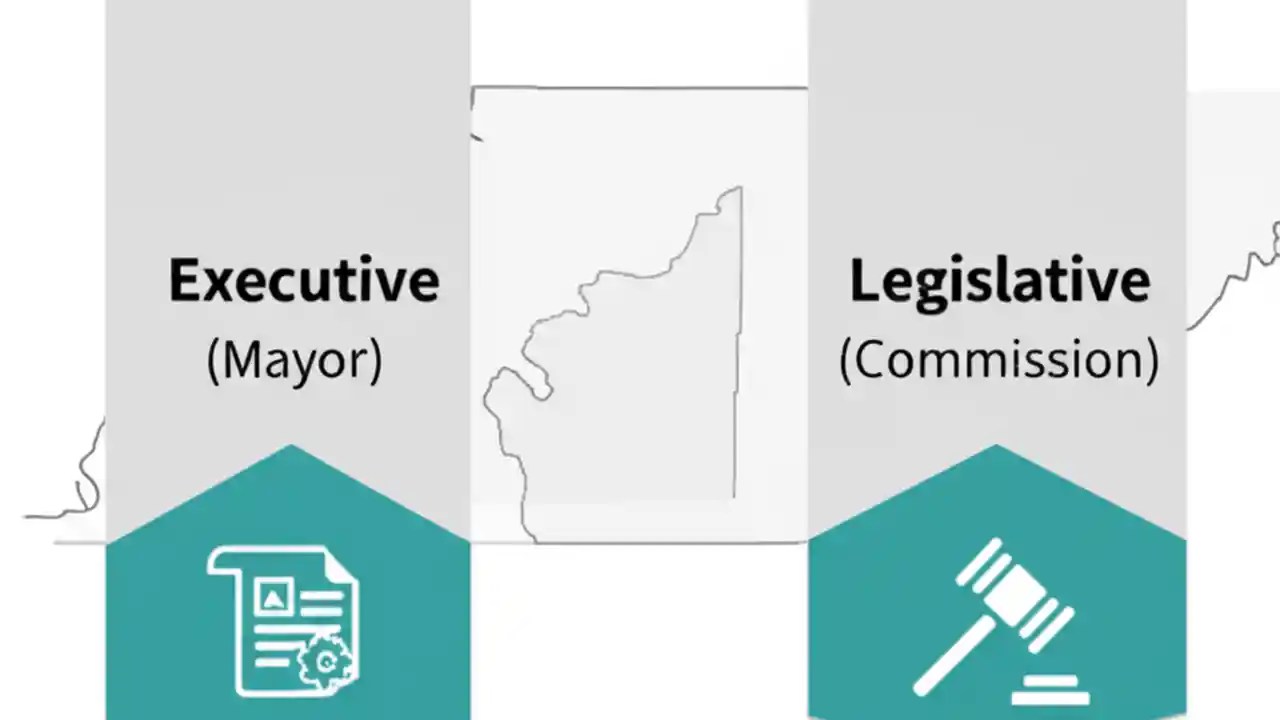 Executive
(Mayor)

Legislative
(Commission)