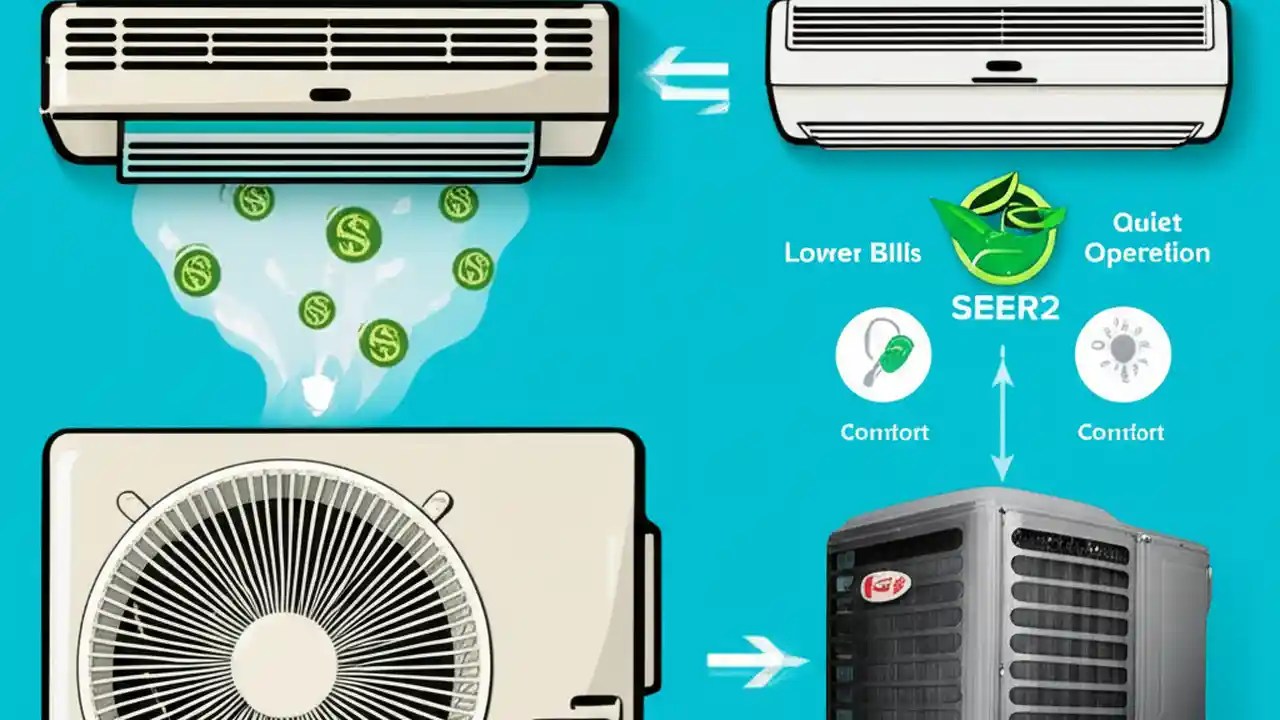 Lower Bills

Quiet Operation

SEER2

Comfort

Comfort