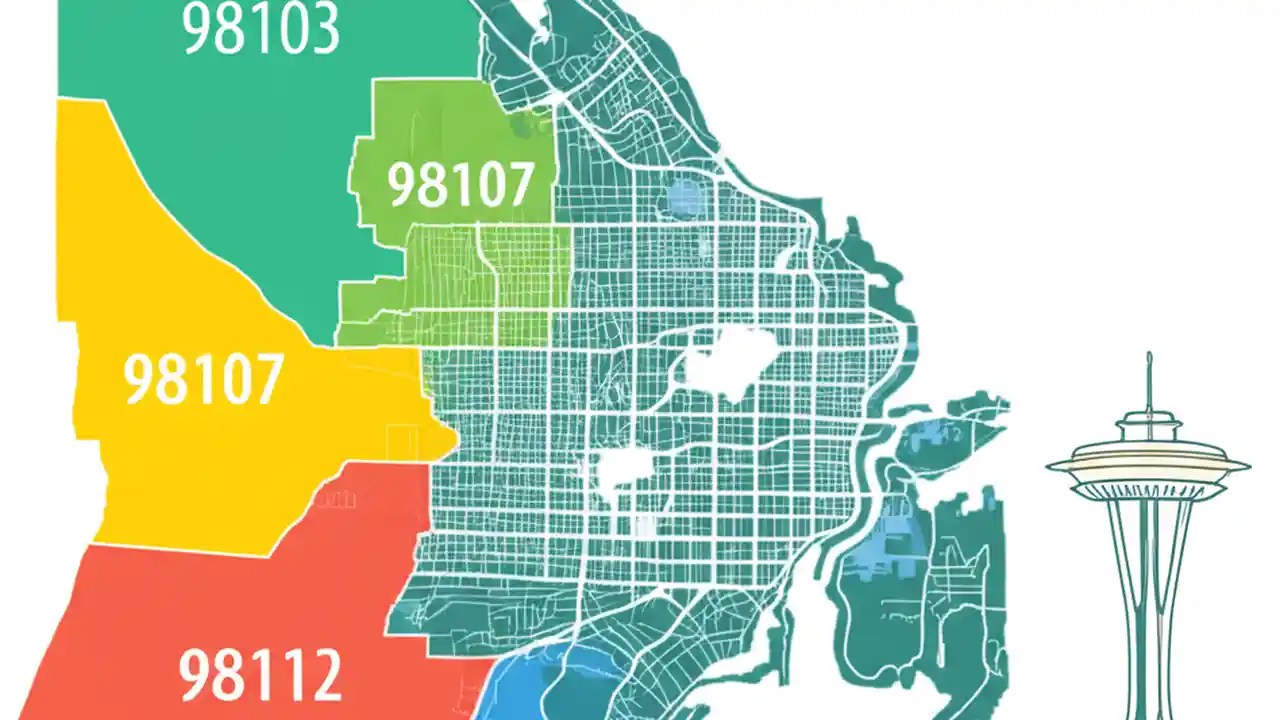 98103

98107

98107

98112