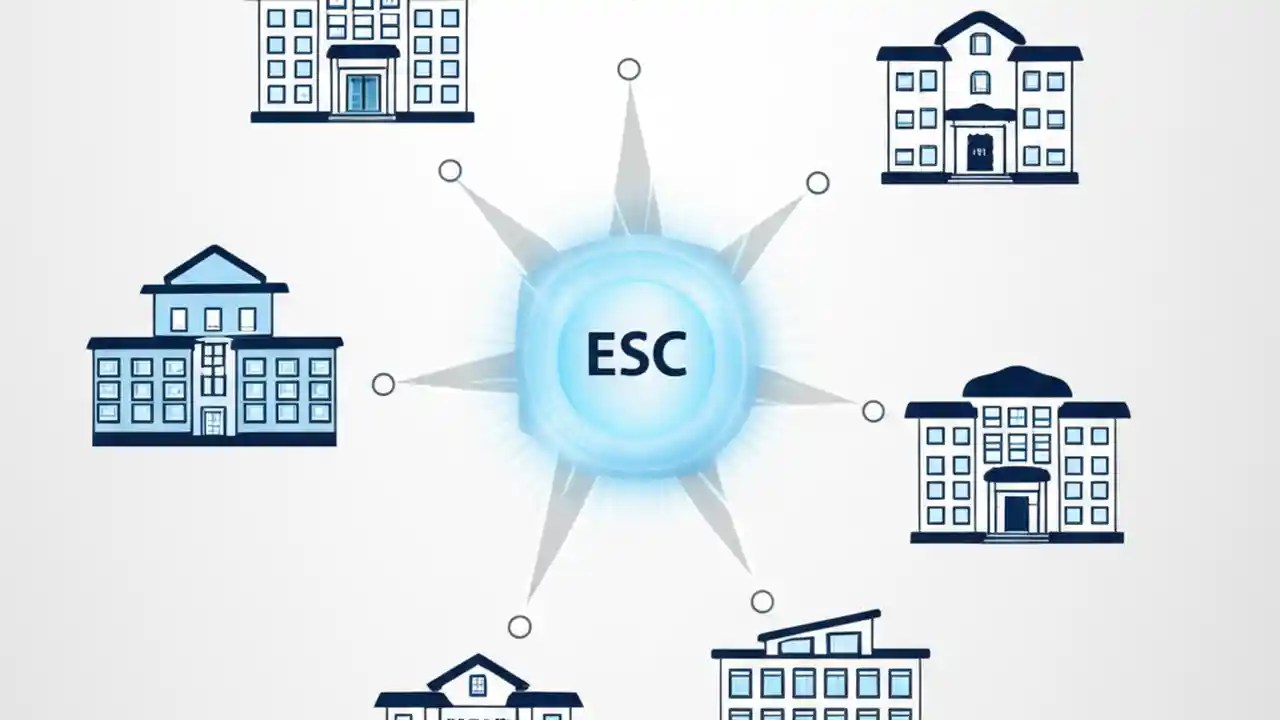 ESC