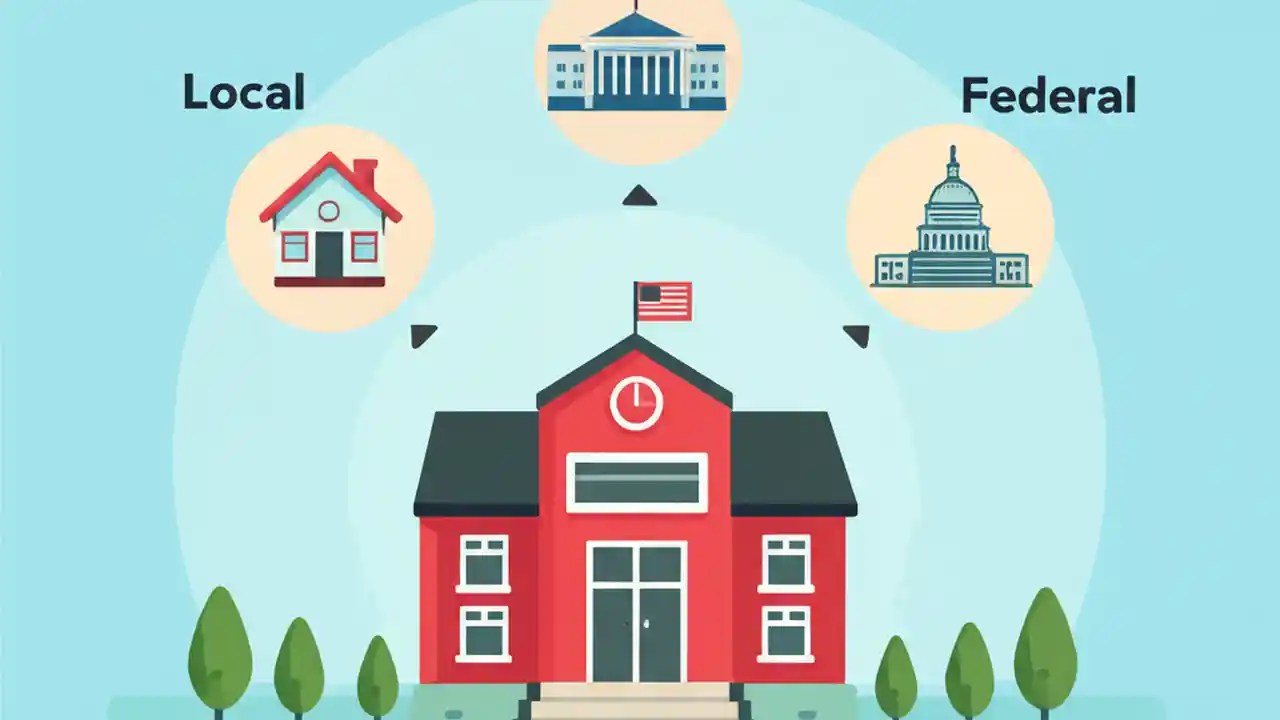 Local

Federal