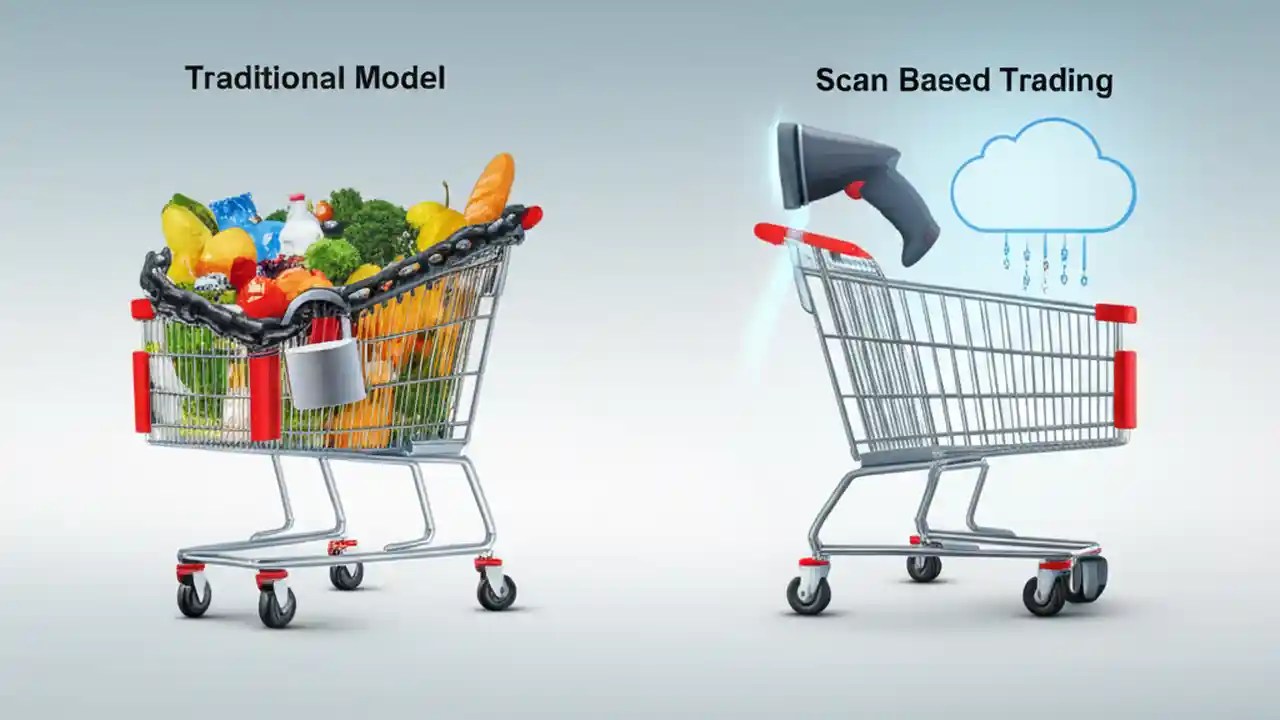 Traditional Model

Scan Baeed Trading