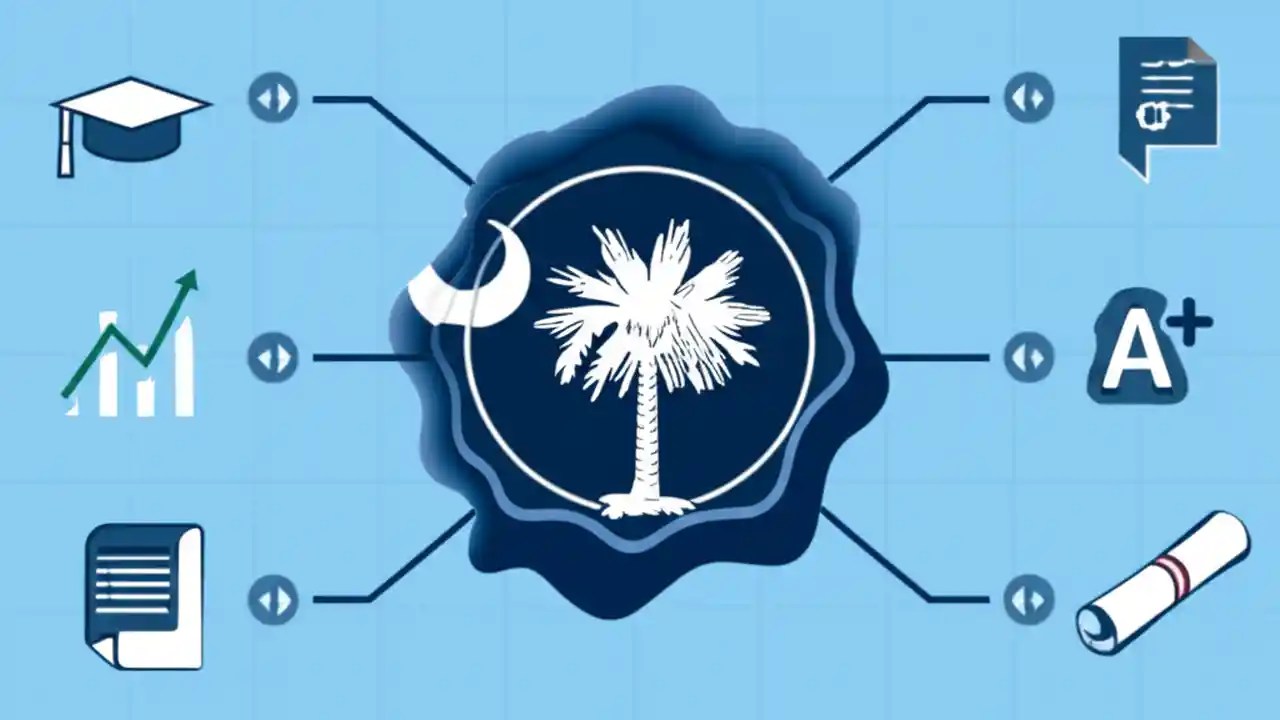 A+