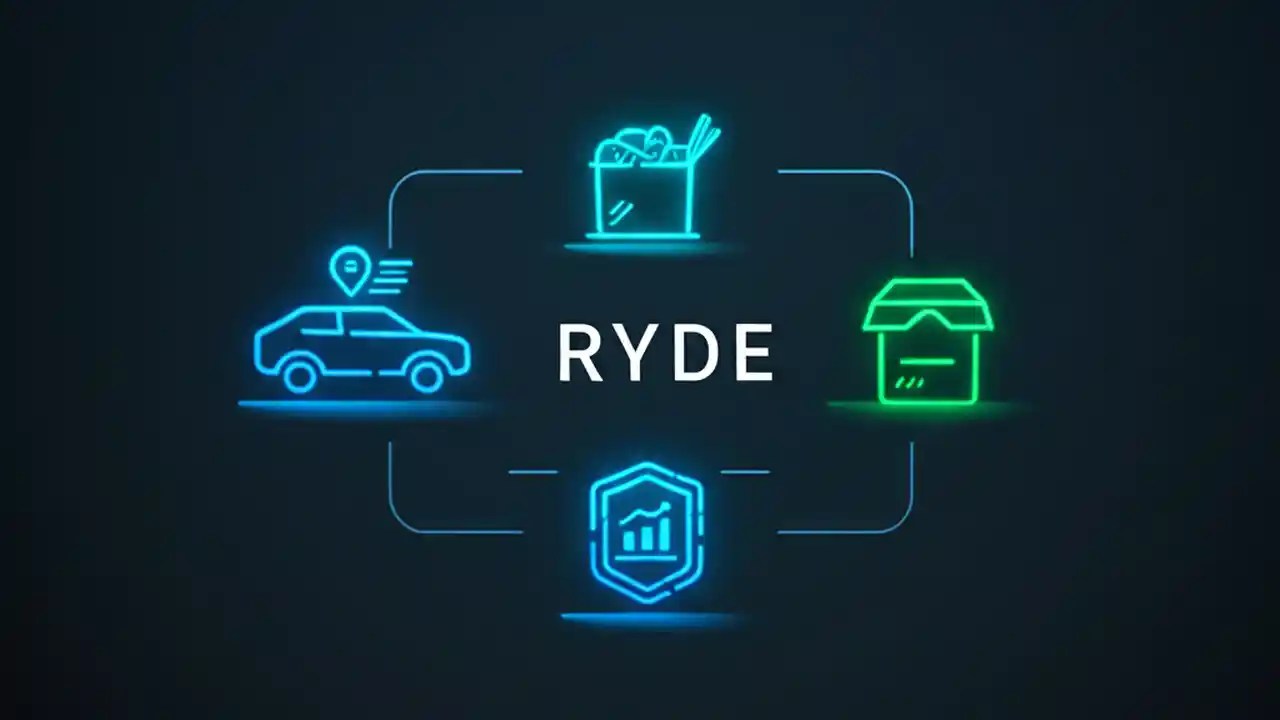 RYDE