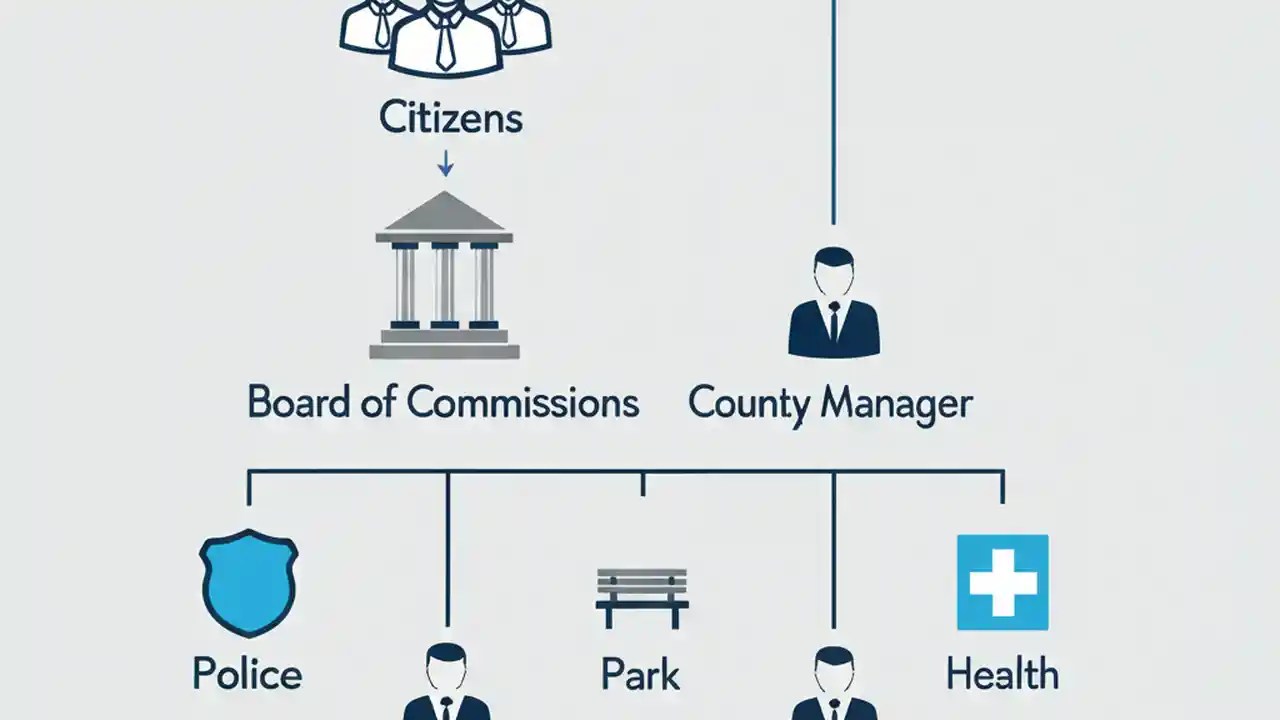 Citizens

Board of Commissions

County Manager

Police

Park

Health