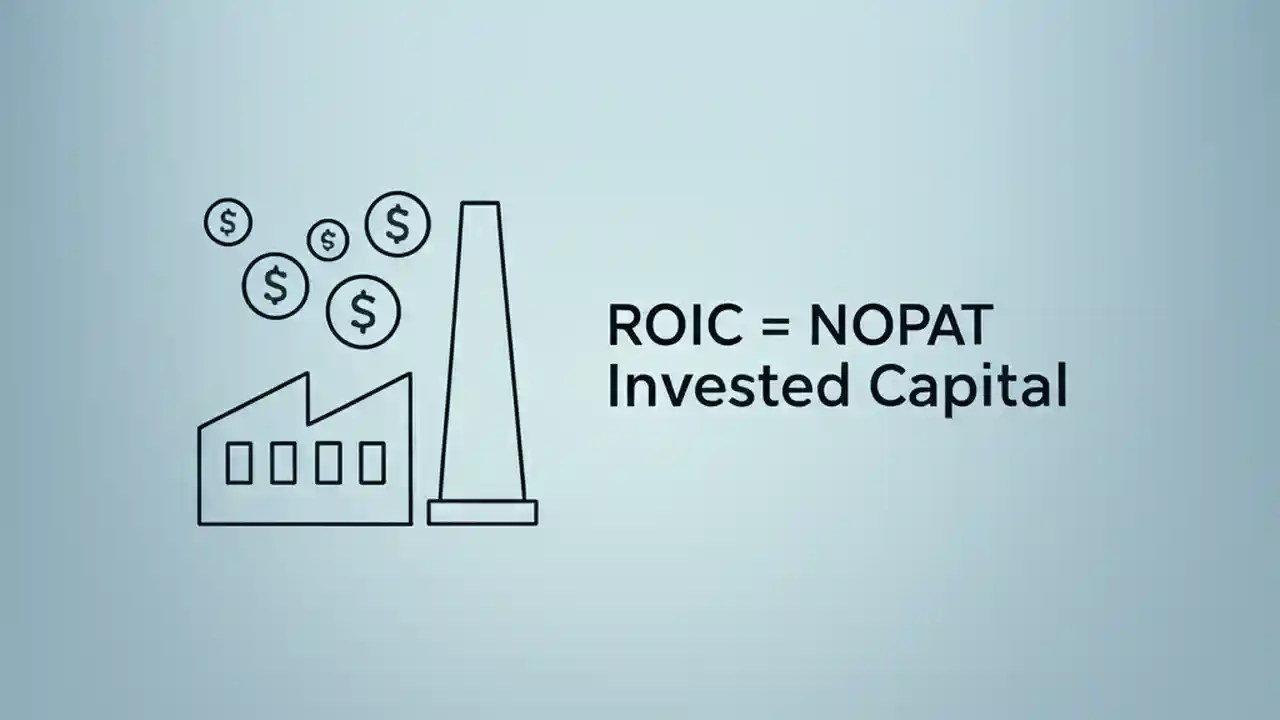 $ $ $ $ $

ROIC = NOPAT
Invested Capital