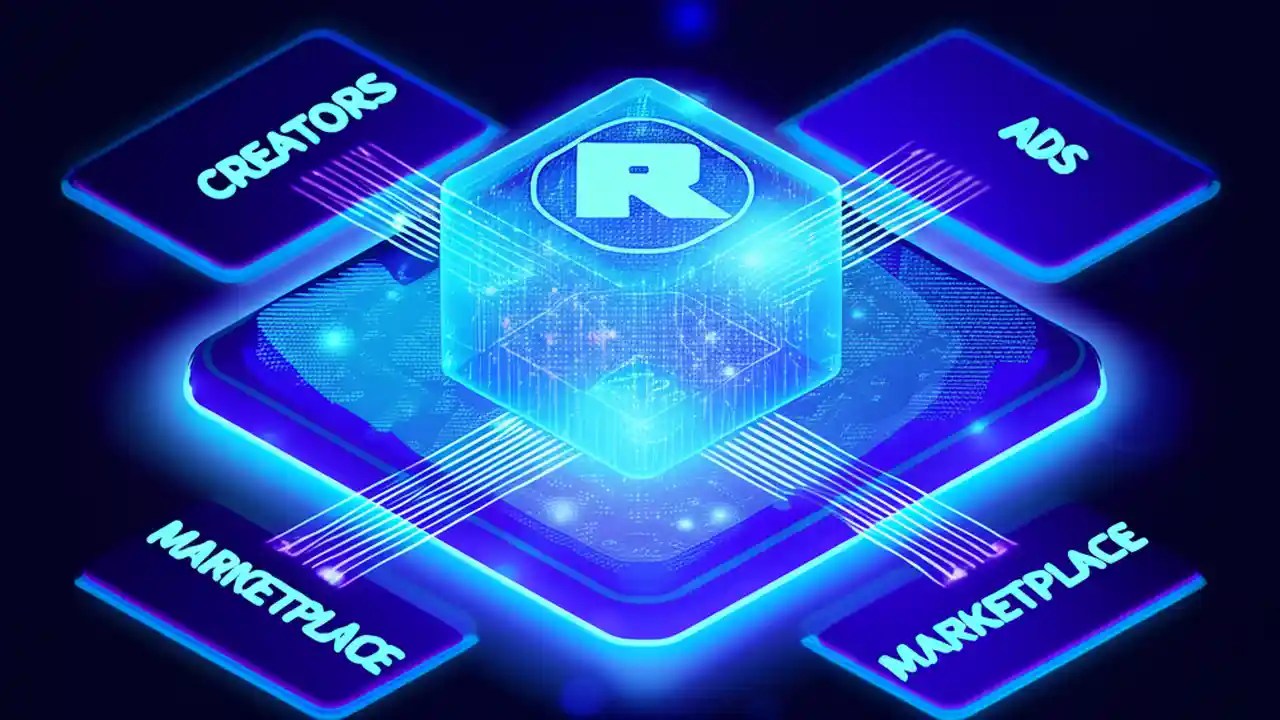 CREATORS

R

ADS

MARKETPLACE

MARKETPLACE