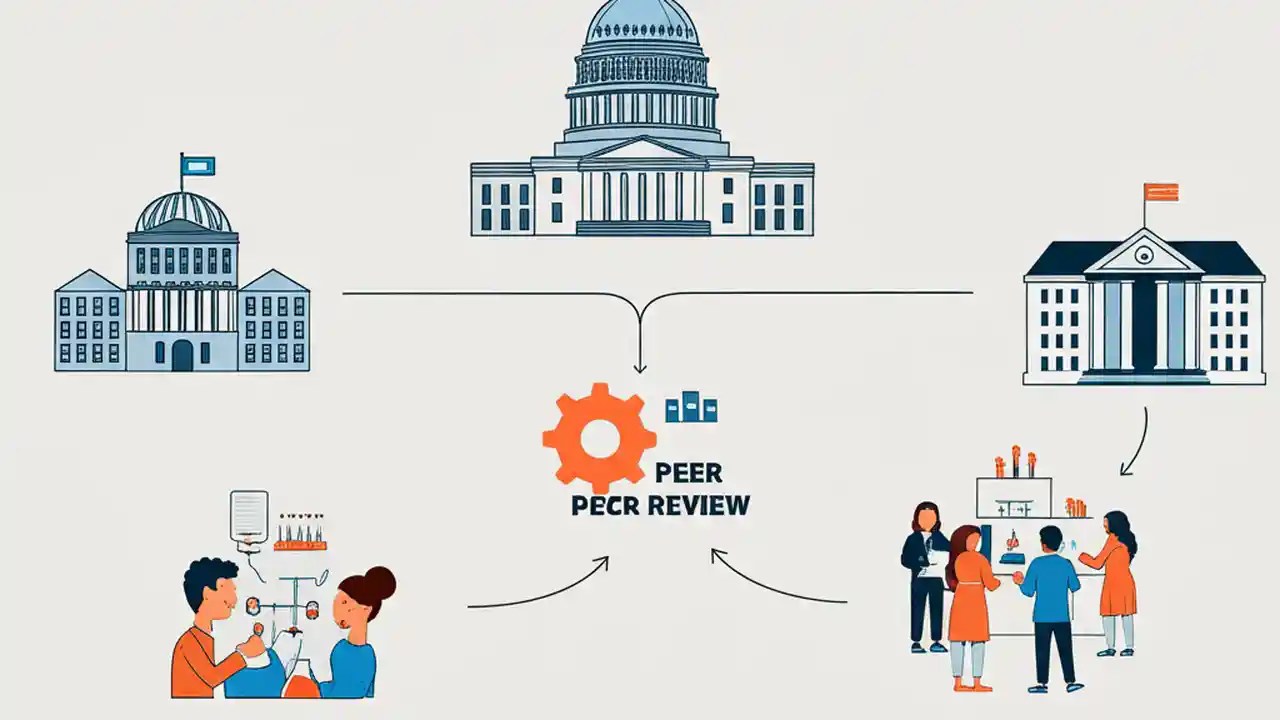 PEER
PECR REVIEW