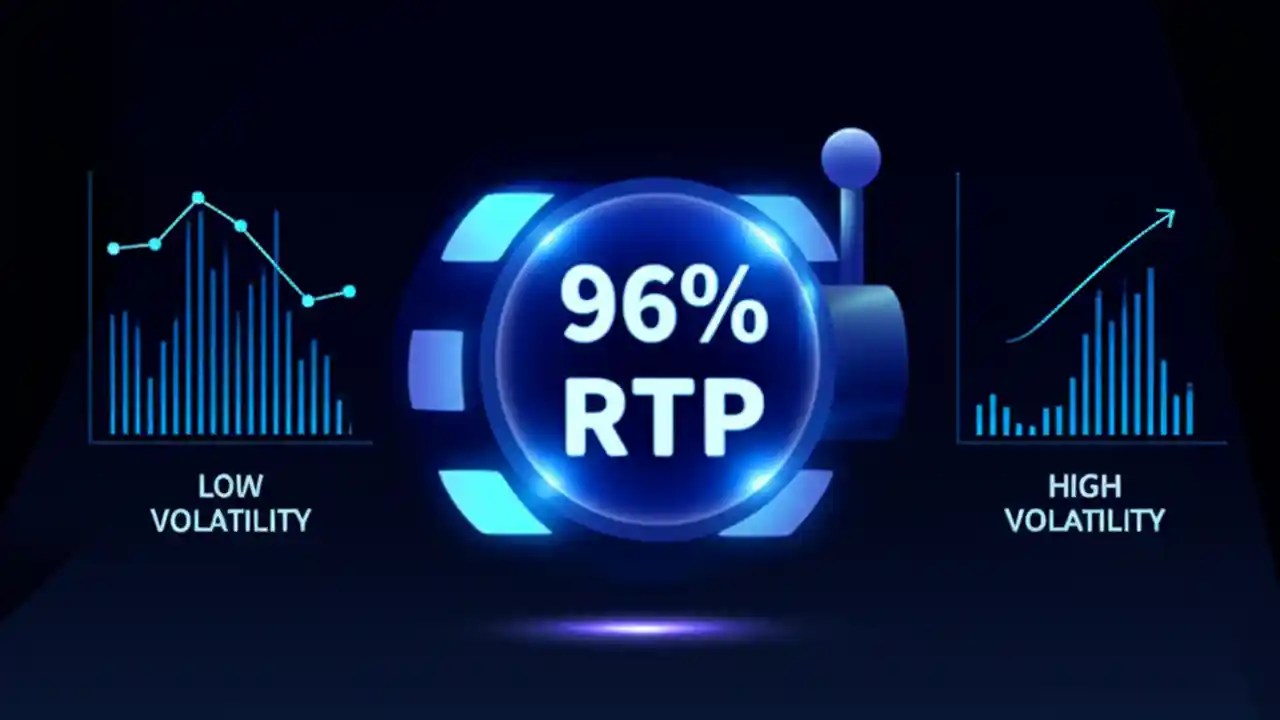 LOW VOLATILITY

96% RTP

HIGH VOLATILITY