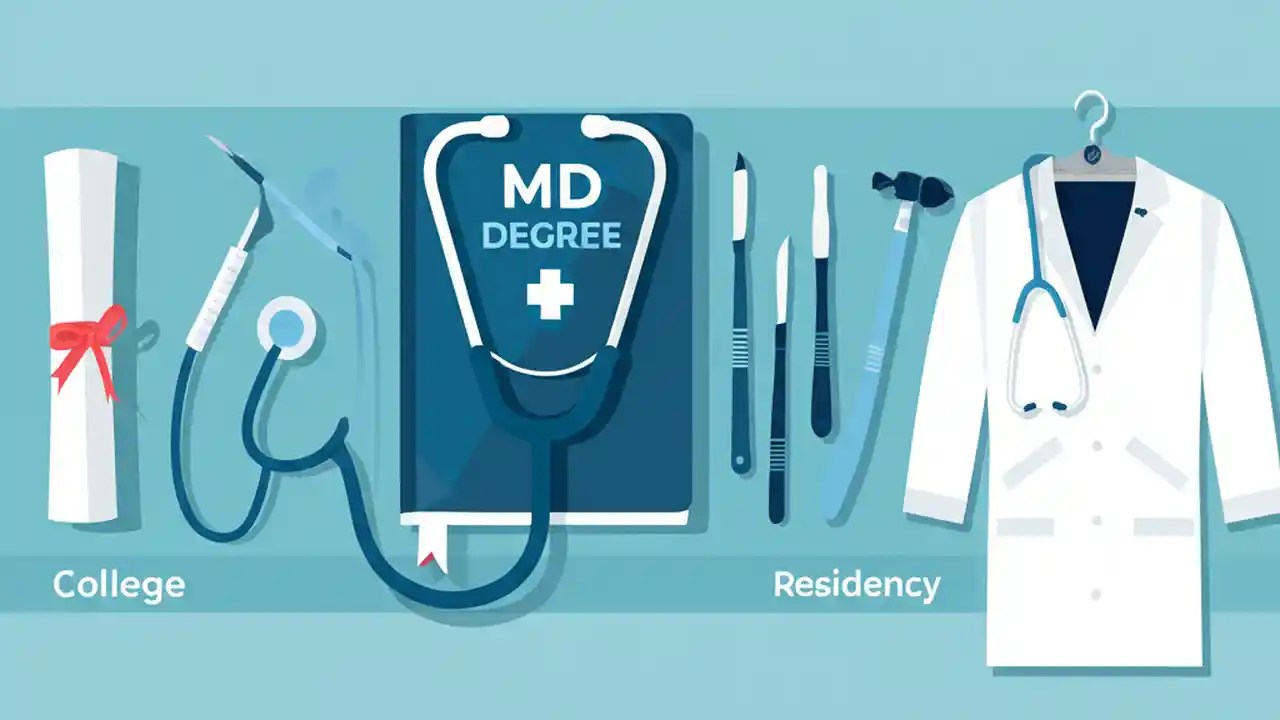 MD
DEGREE

College

Residency