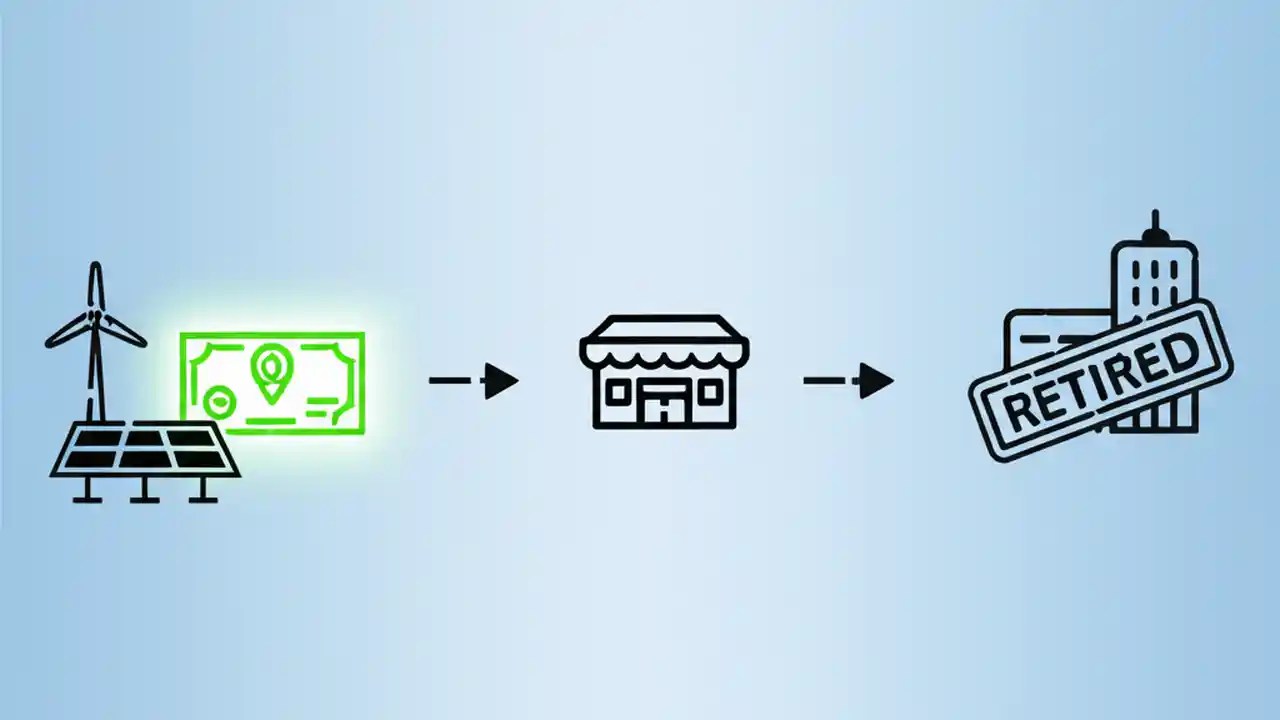 RETIRED