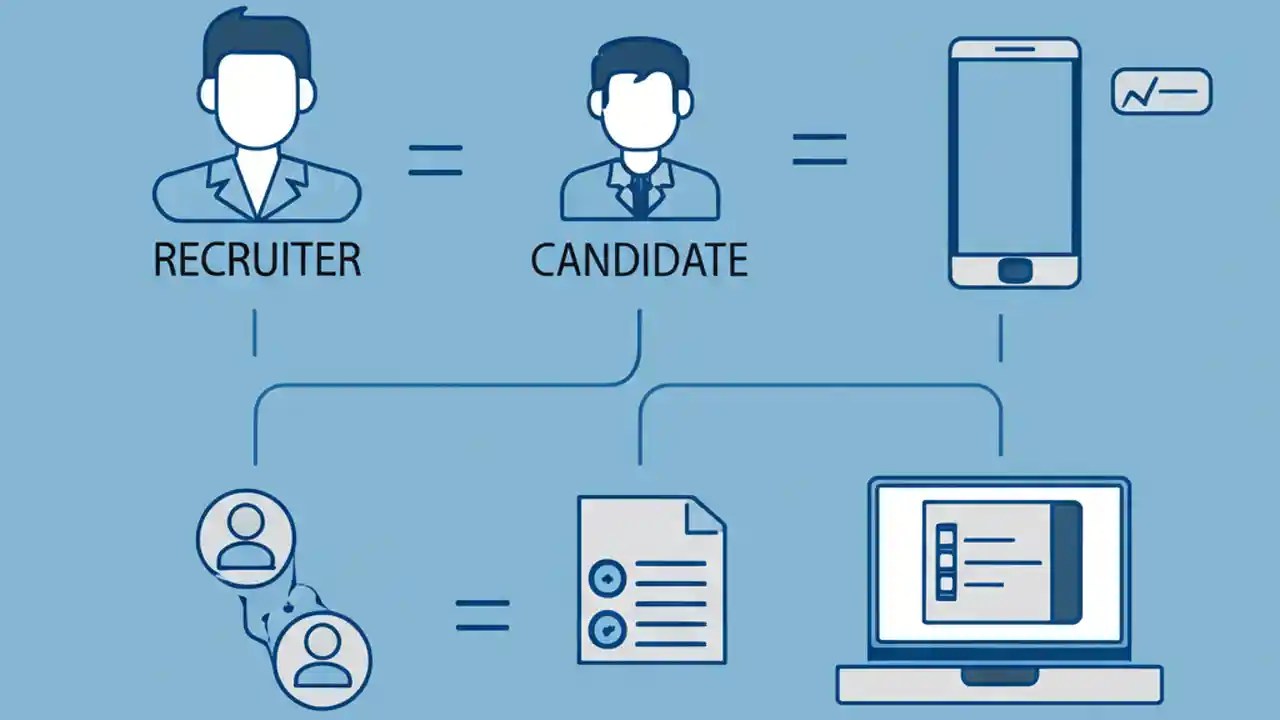 RECRUITER

CANDIDATE