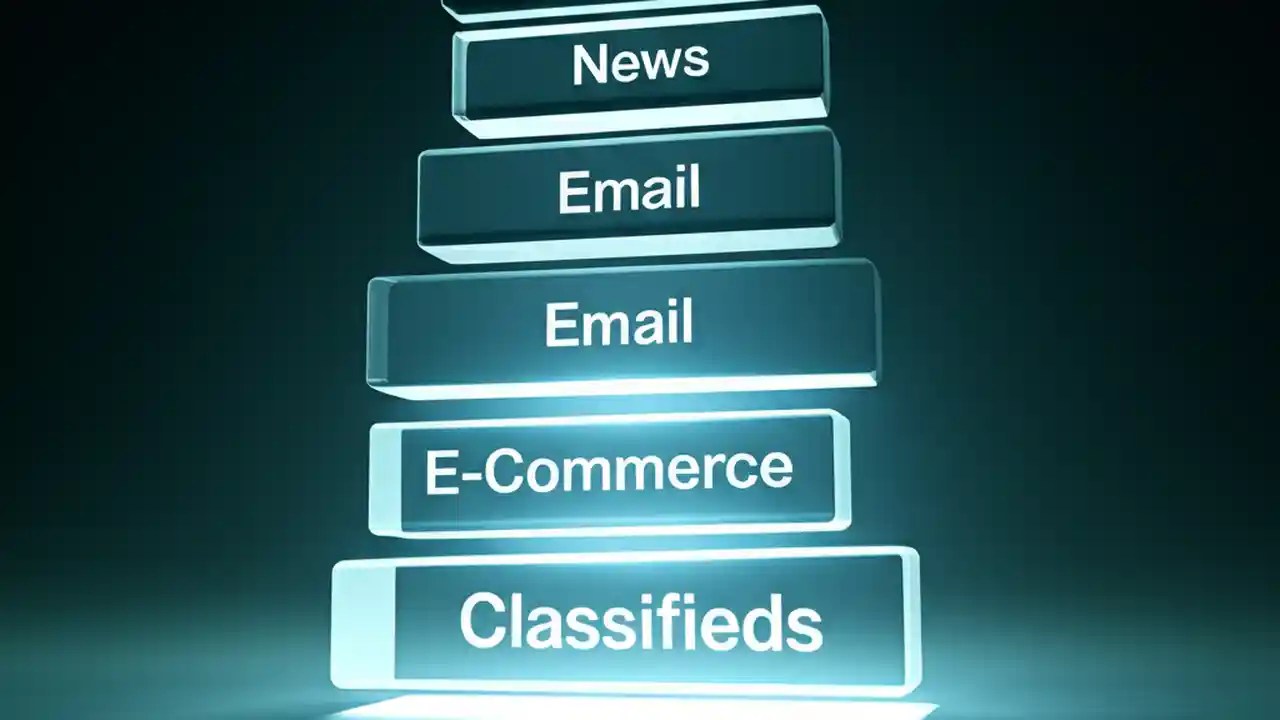 News

Email

Email

E-Commerce

Classifieds