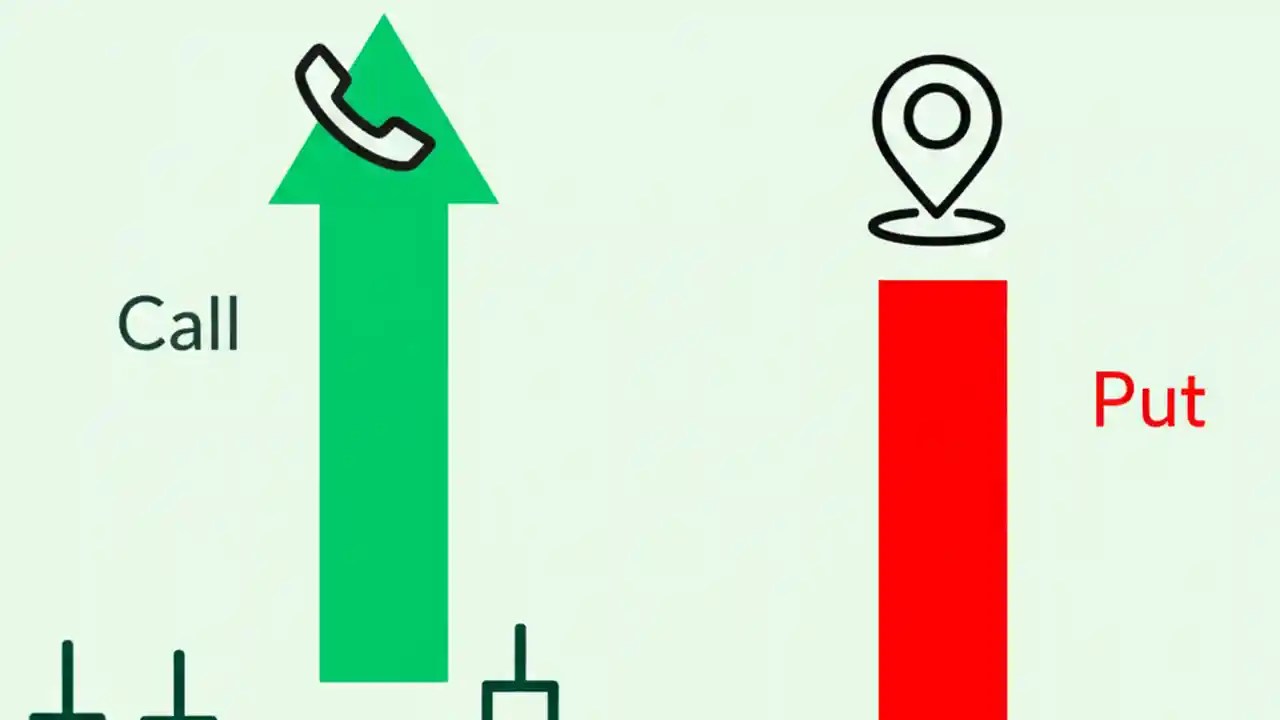 Call

Put