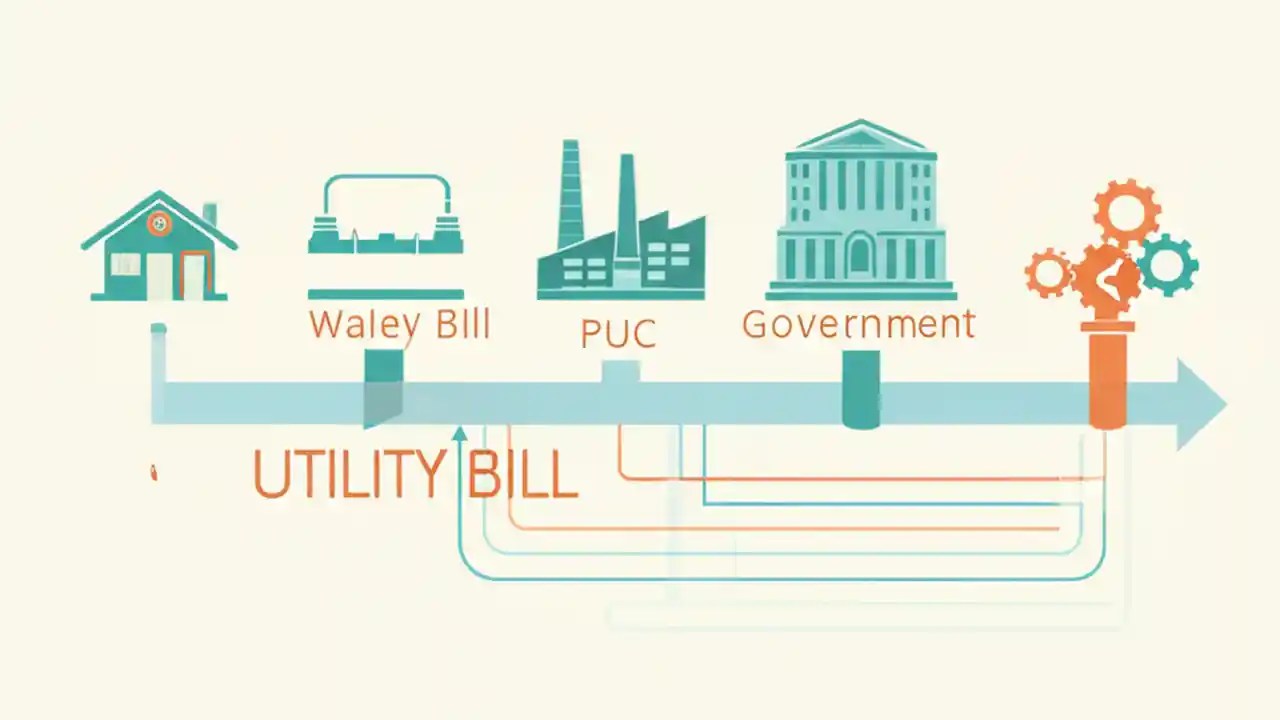 Waley Bill
PUC
Government
UTILITY BILL