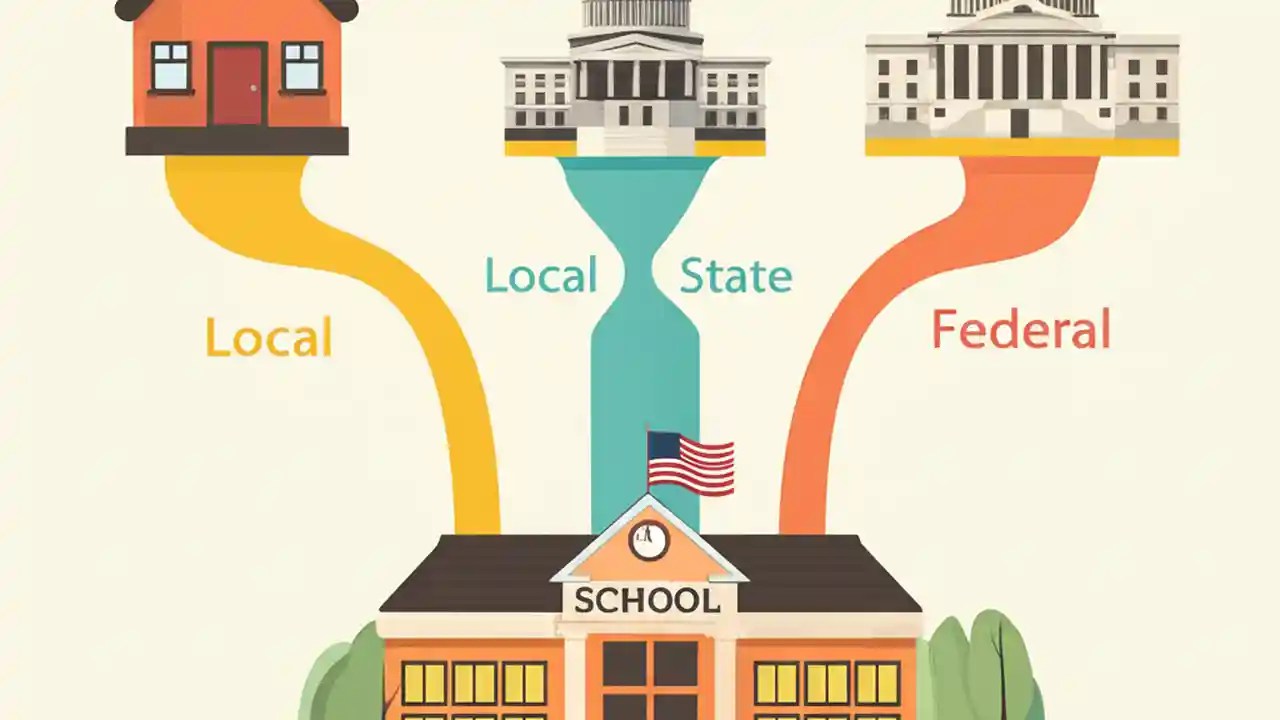 Local

Local

State

Federal

SCHOOL