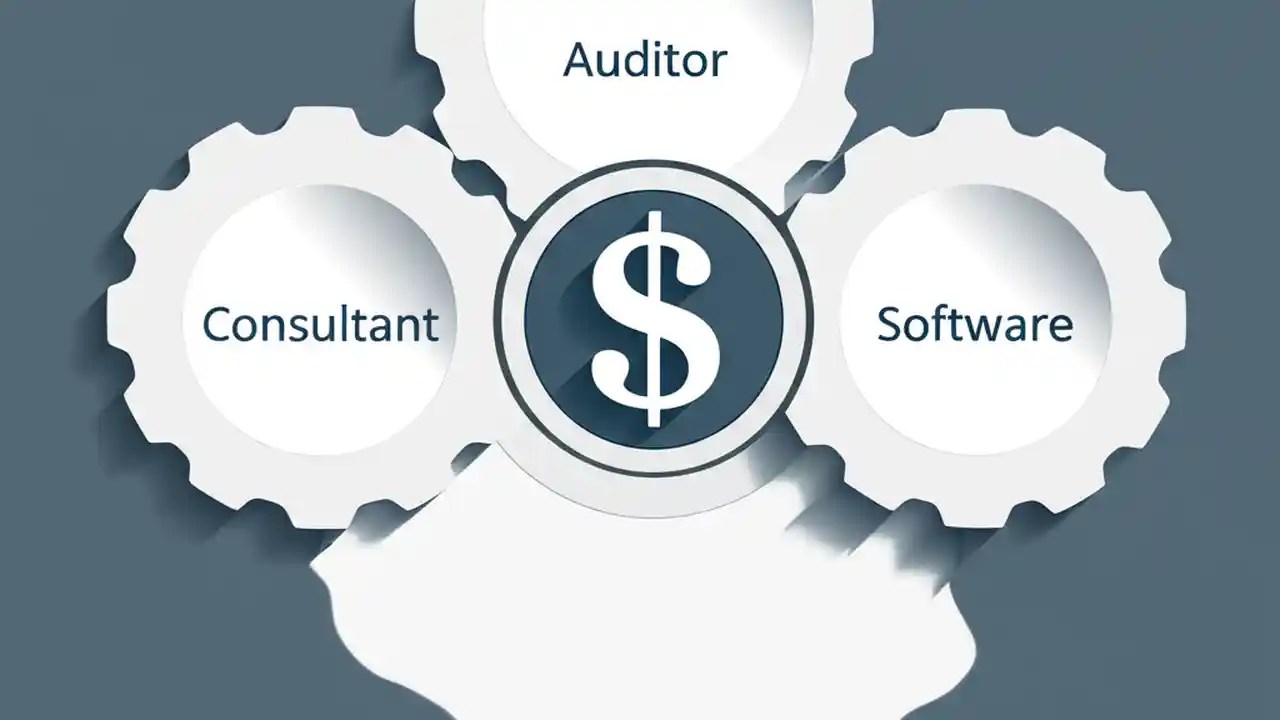 Auditor

Consultant

$

Software