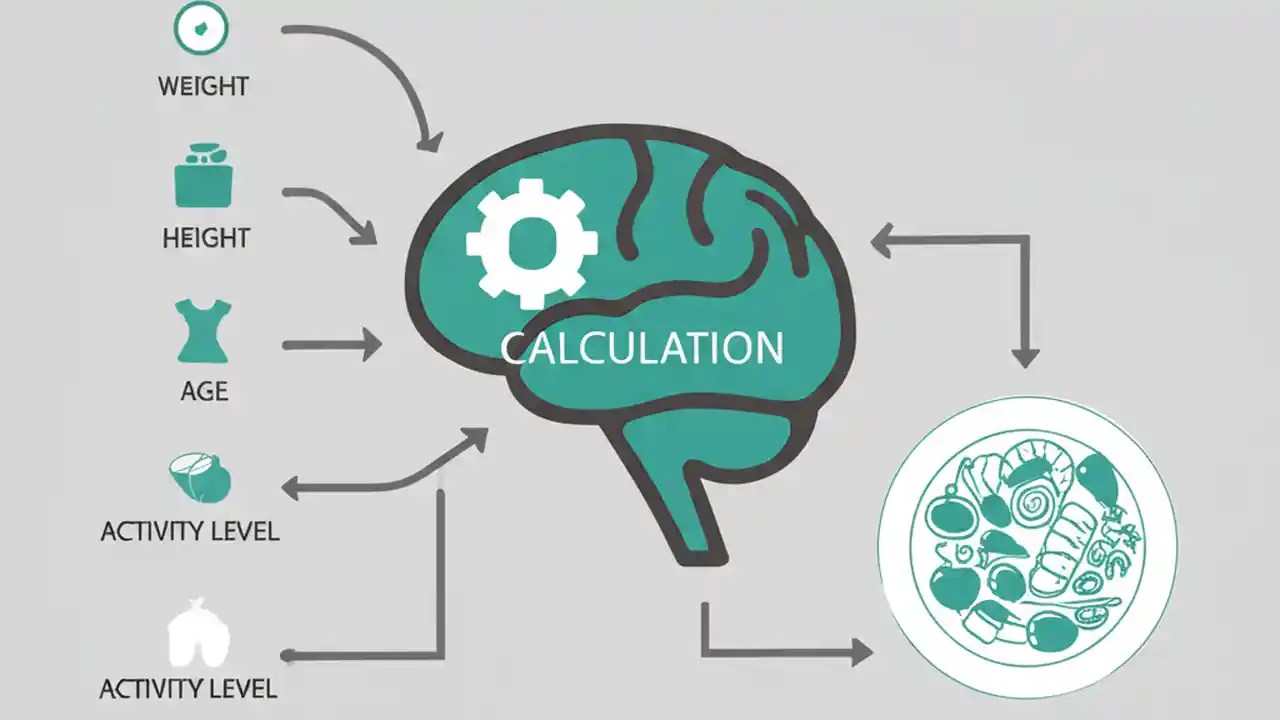 WEIGHT

HEIGHT

AGE

ACTIVITY LEVEL

ACTIVITY LEVEL

CALCULATION