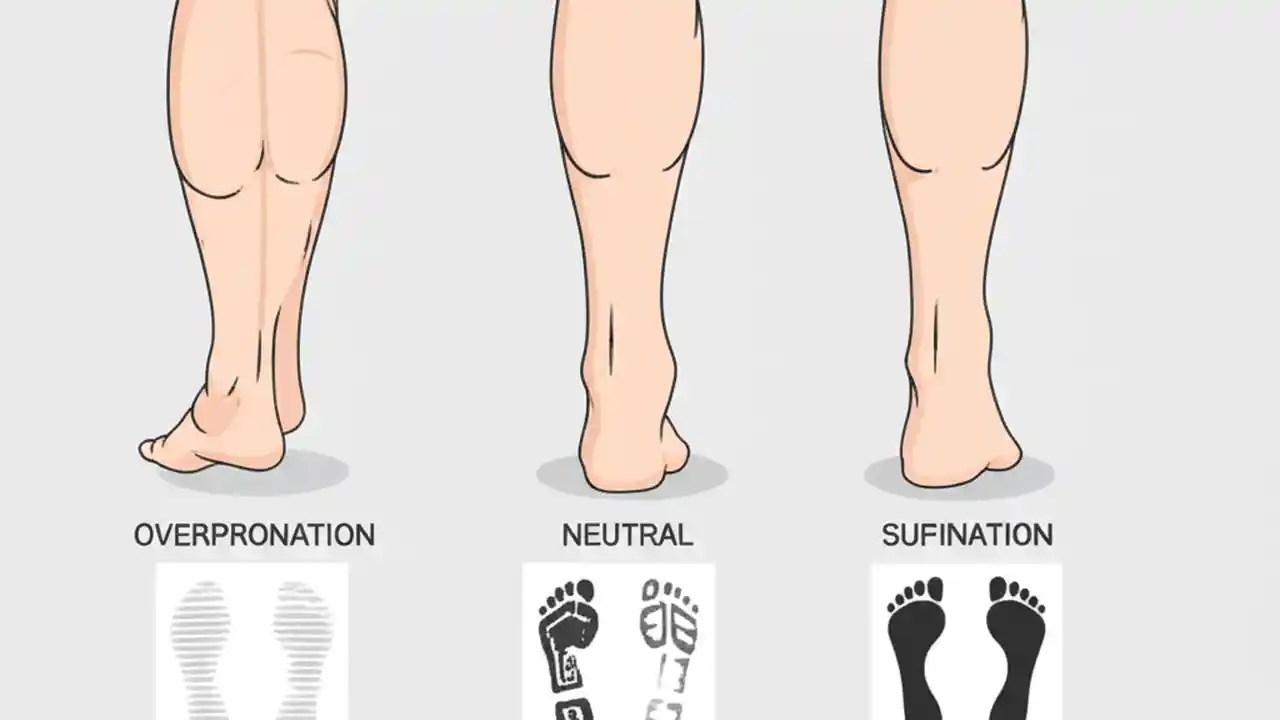 OVERPRONATION

NEUTRAL

SUFINATION