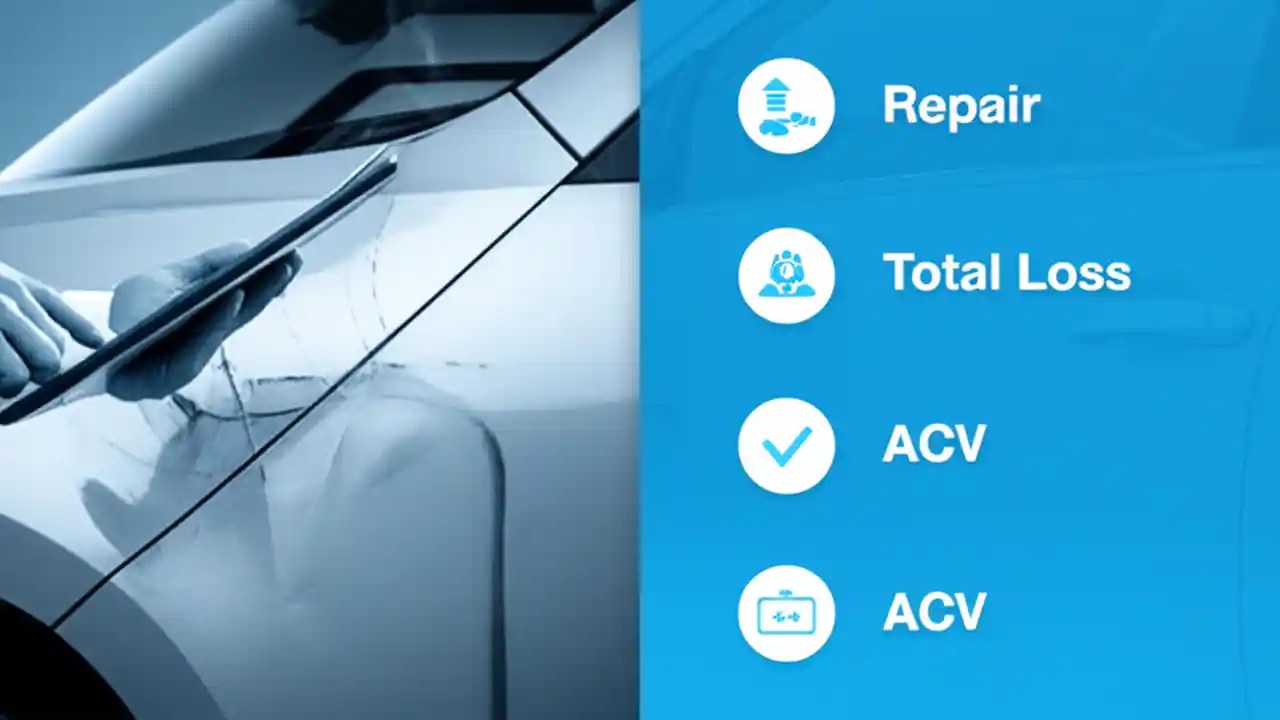 Repair

Total Loss

ACV

ACV