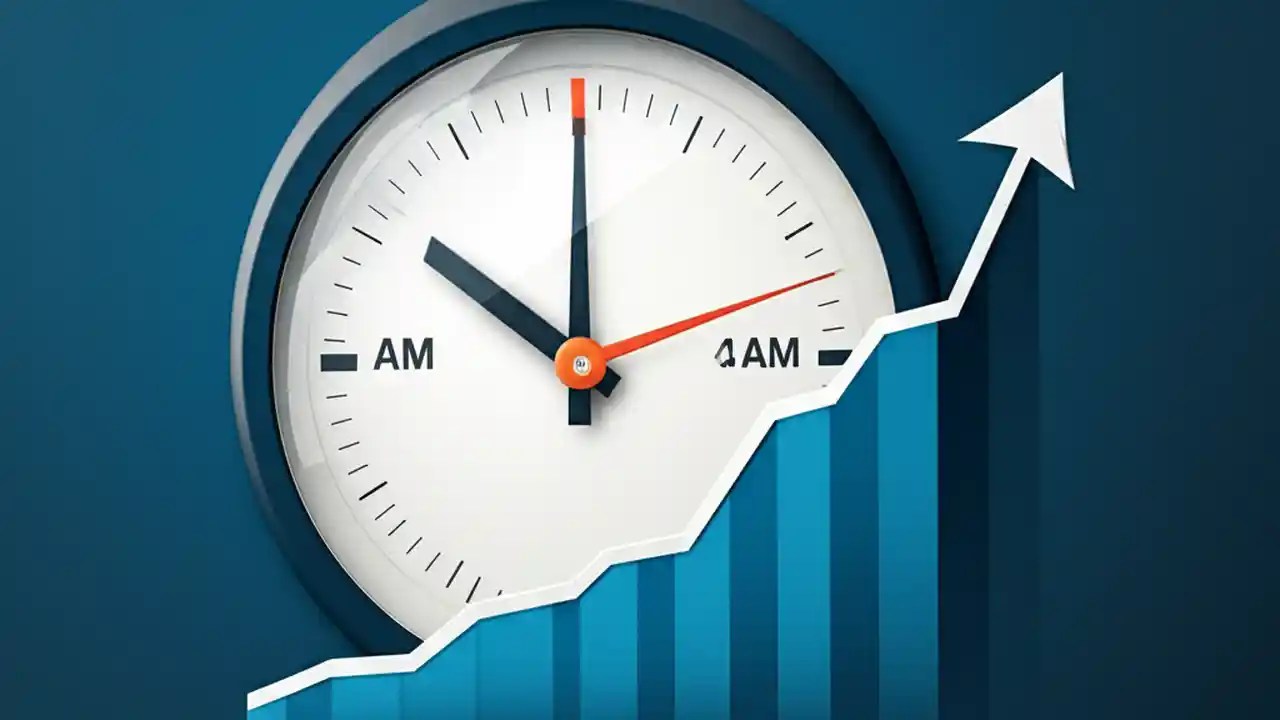 AM

4AM