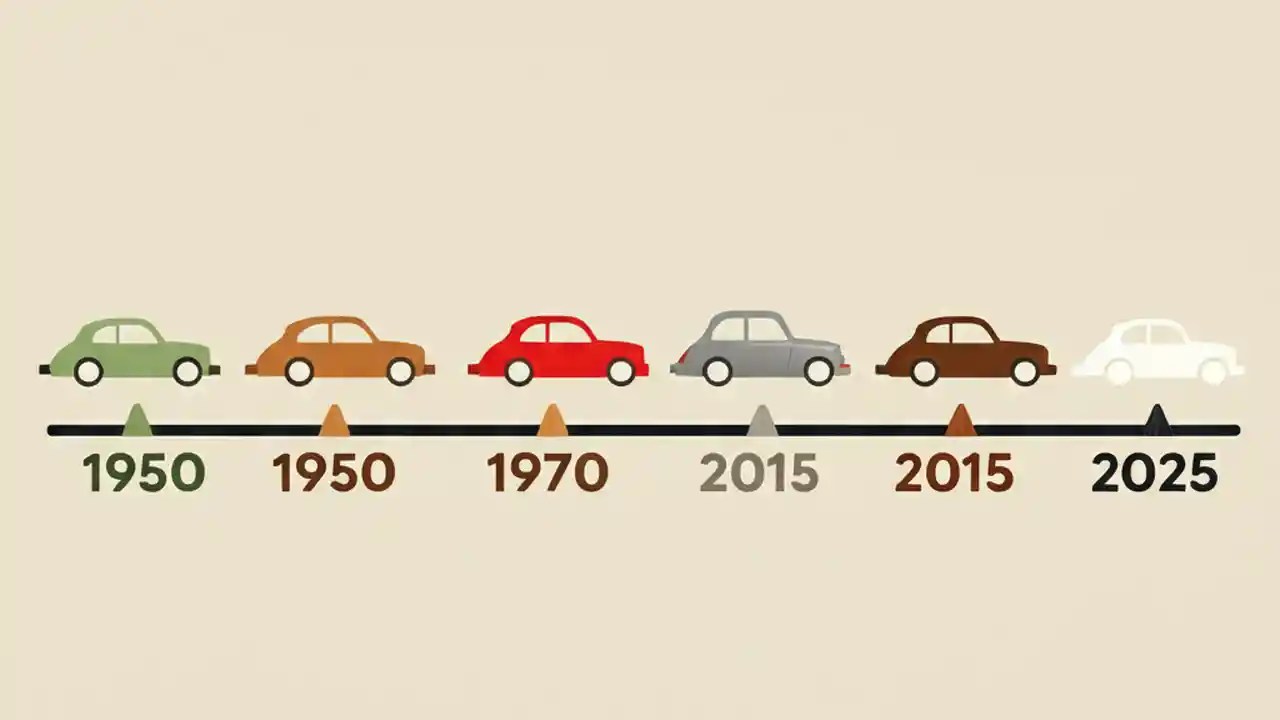 1950 1950 1970 2015 2015 2025