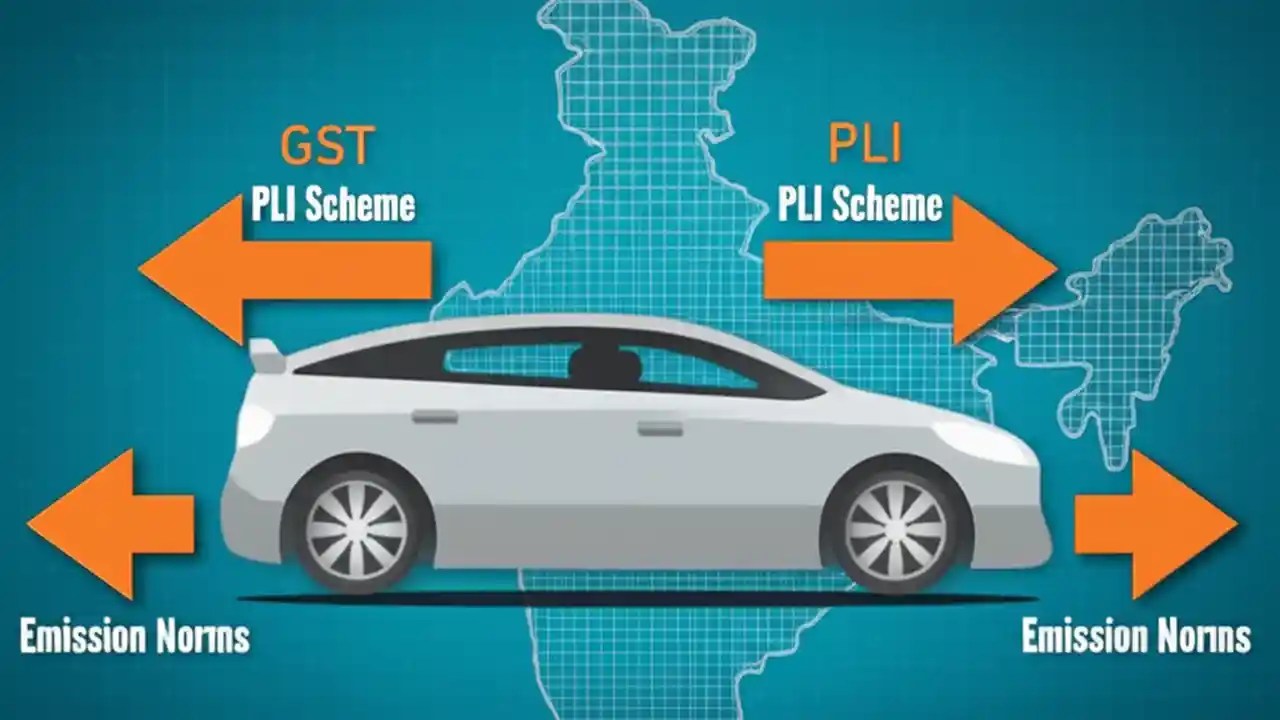 GST
PLI Scheme

PLI
PLI Scheme

Emission Norns

Emission Norns