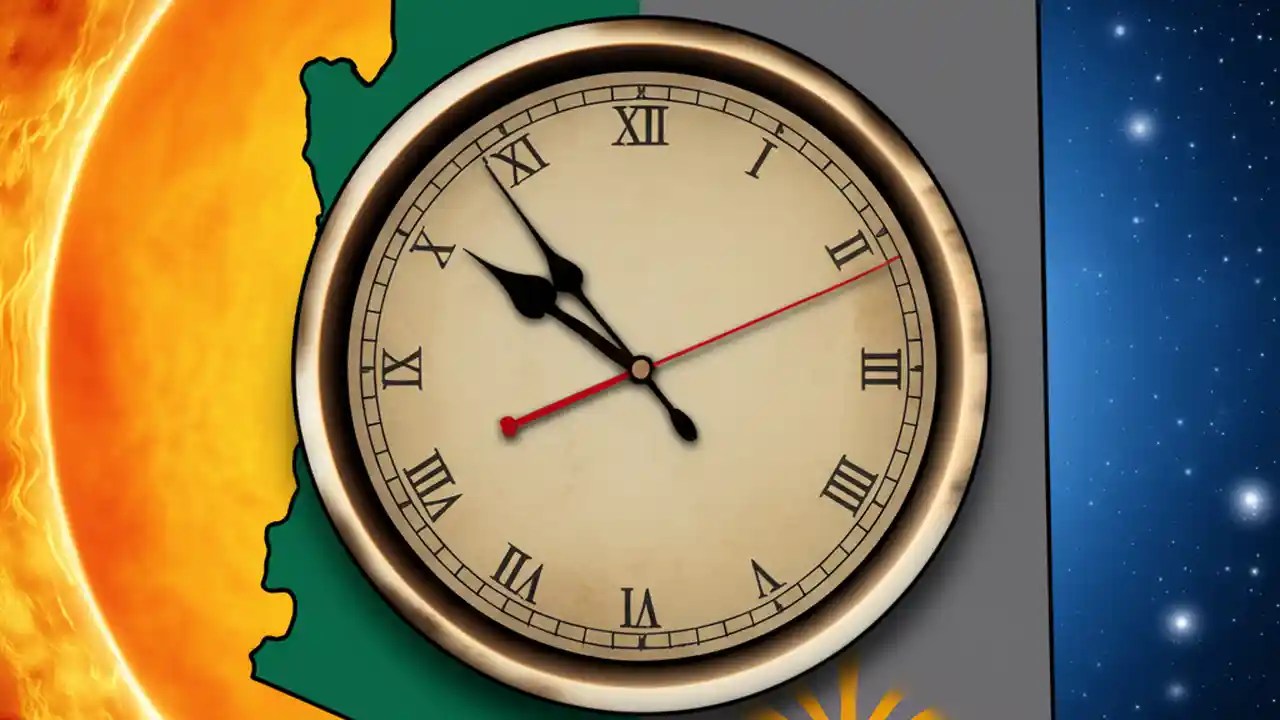 XII
I
II
III
IIII
V
VI
VII
VIII
IX
X
XI