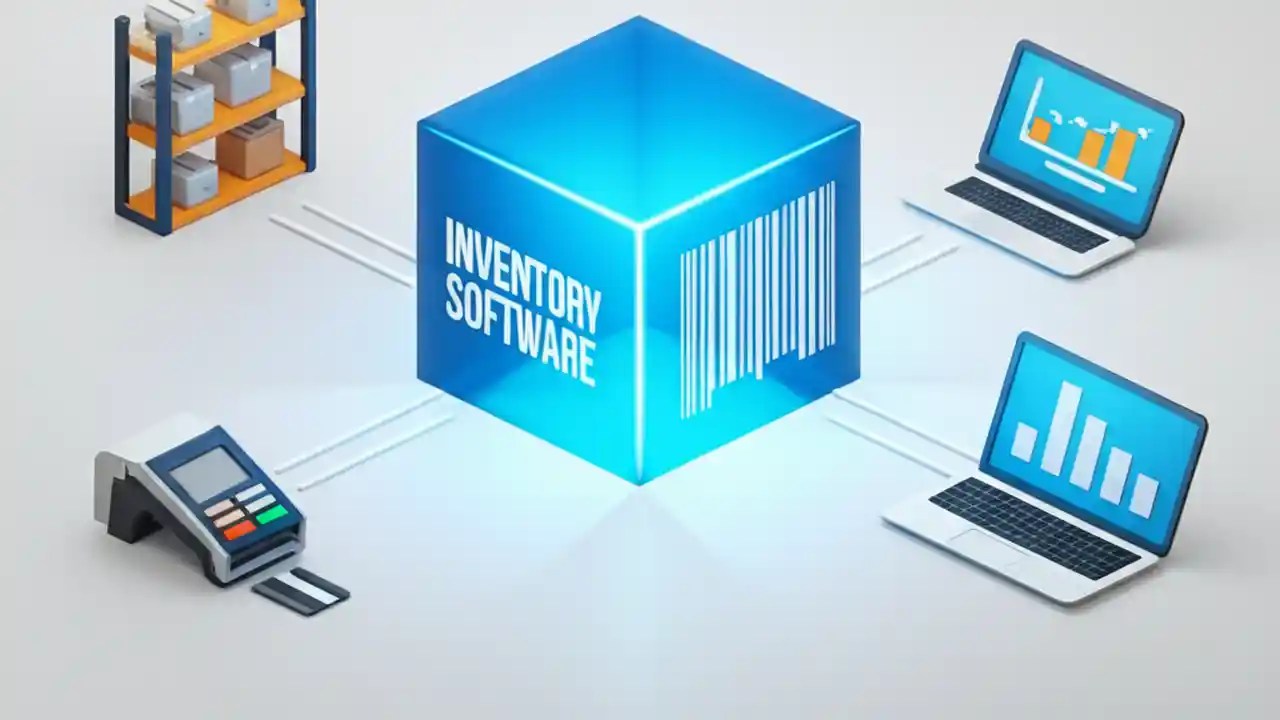 INVENTORY SOFTWARE