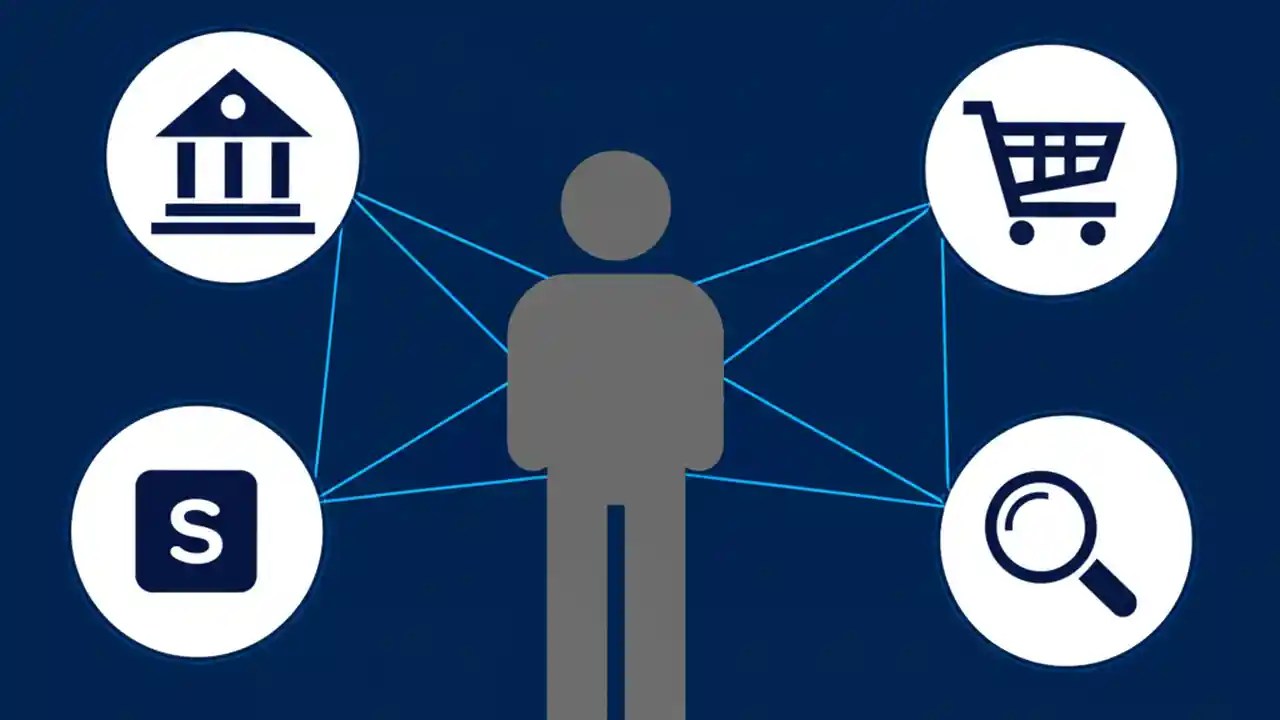 S