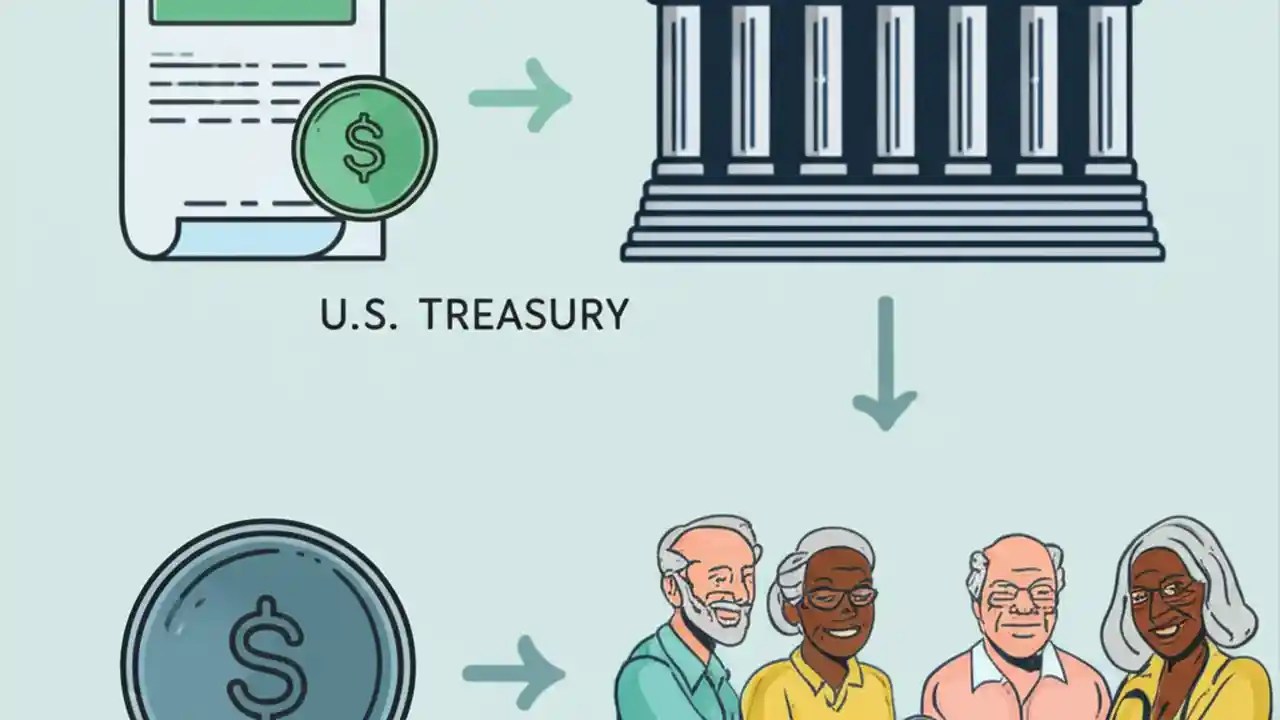 $

U.S. TREASURY

$