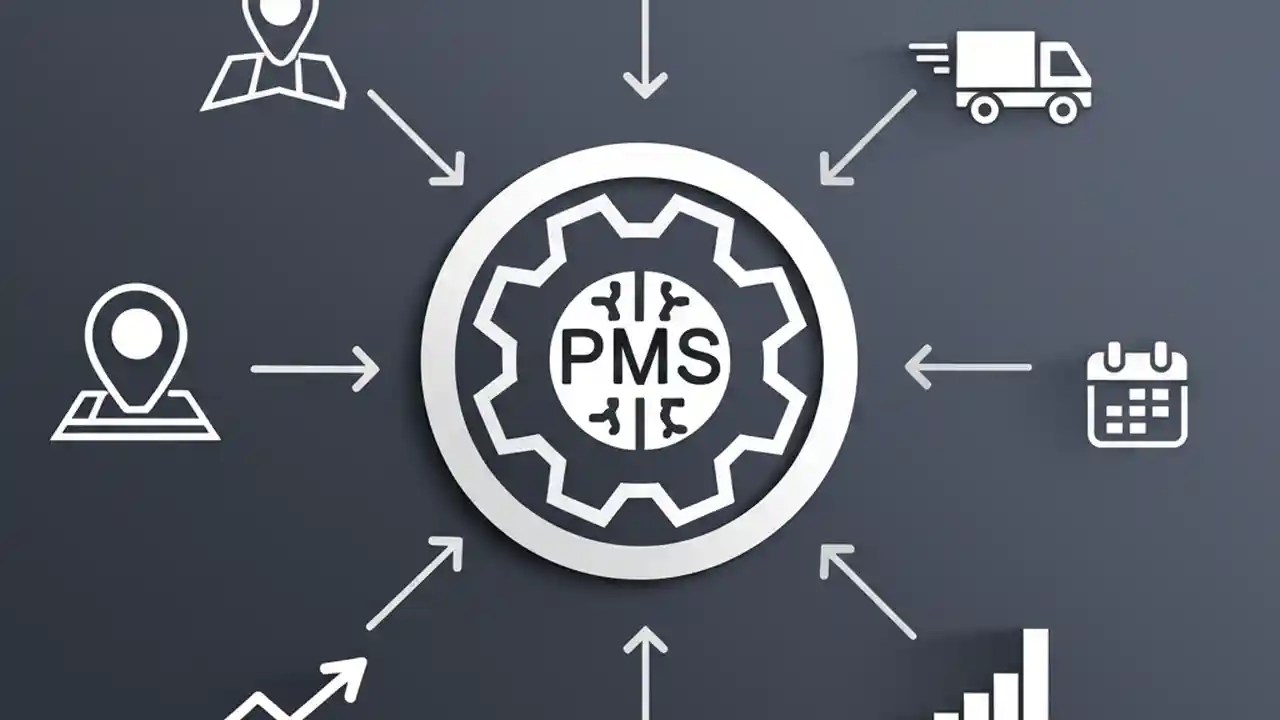 PMS