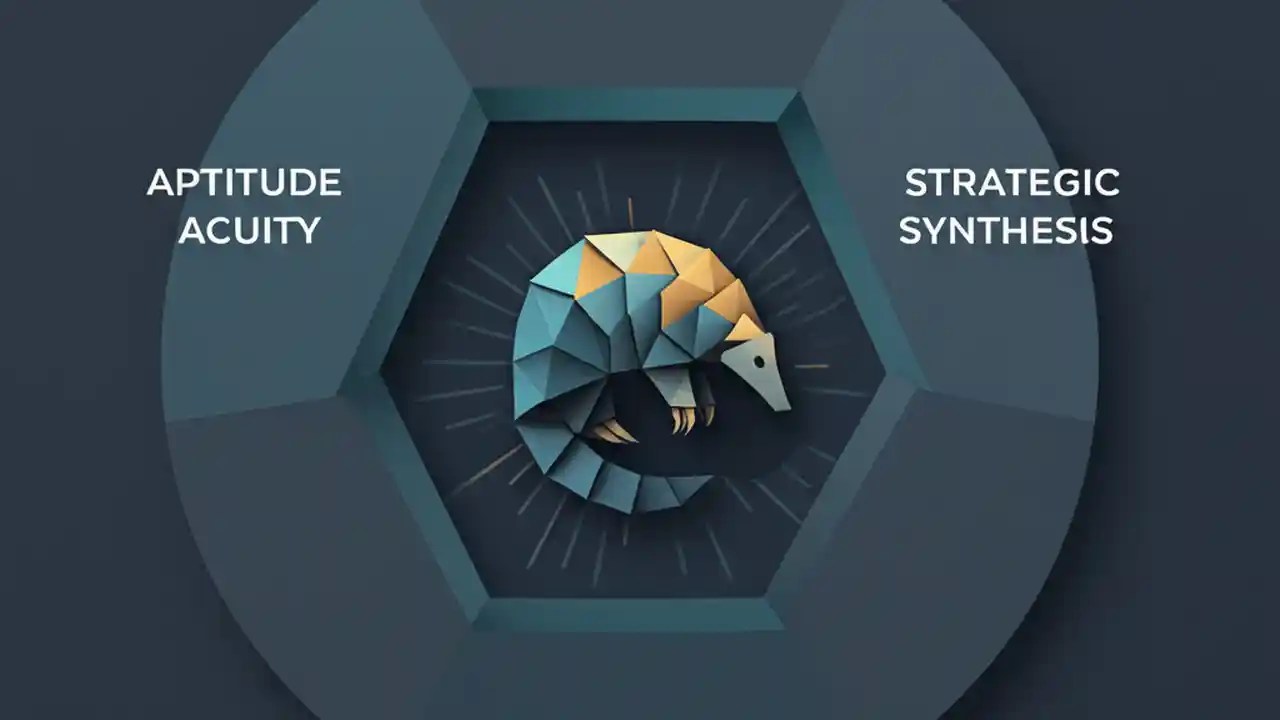 APTITUDE ACUITY

STRATEGIC SYNTHESIS