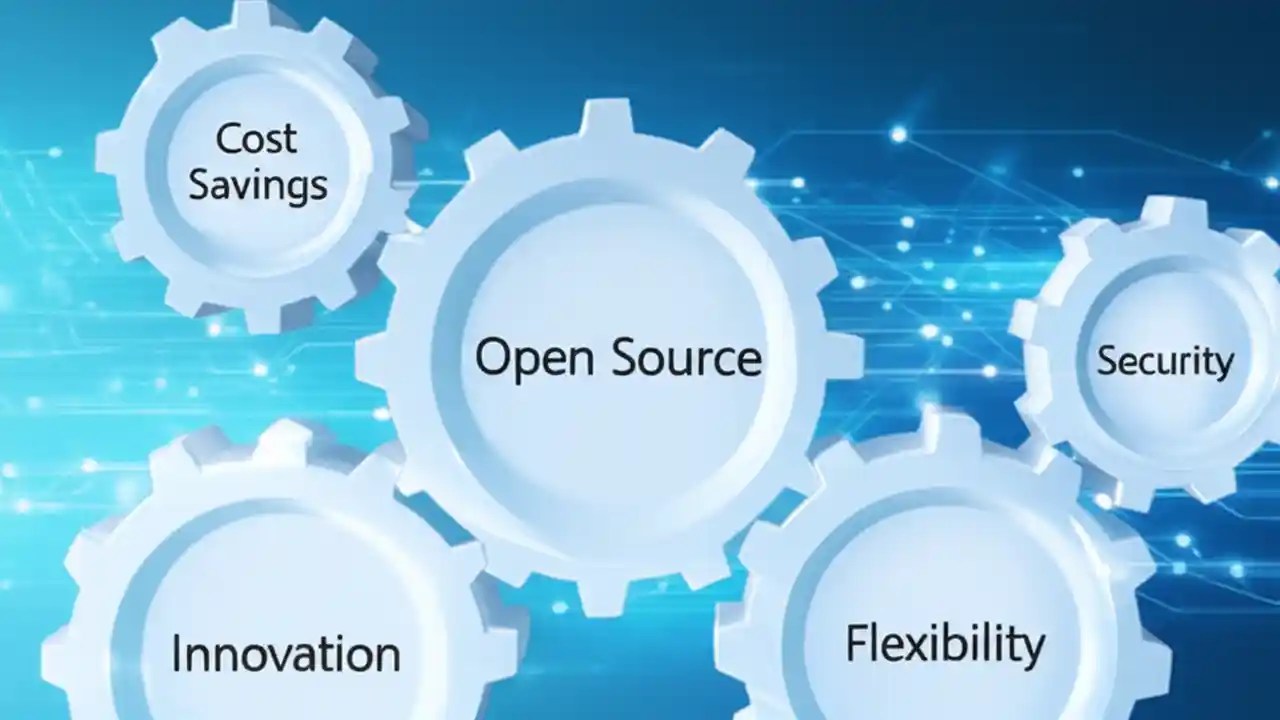 Cost Savings

Open Source

Security

Innovation

Flexibility